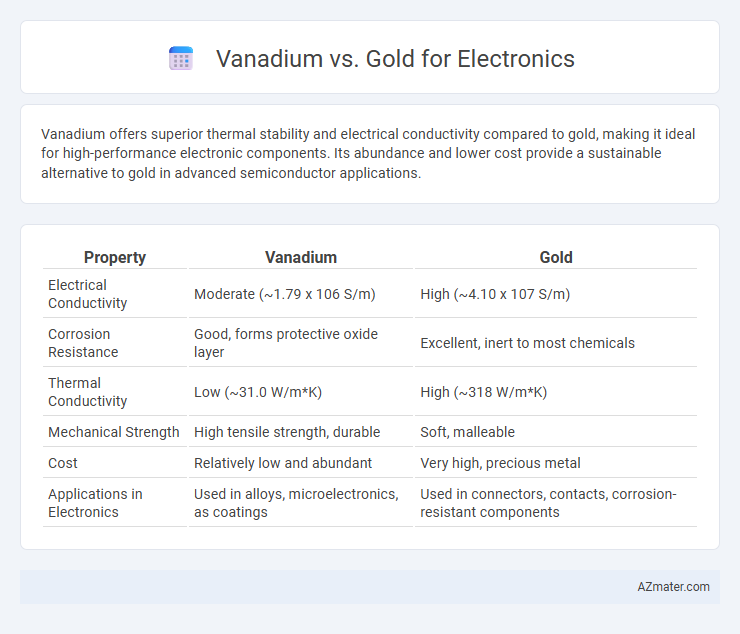 Vanadium vs. Gold for Electronics

Vanadium offers superior thermal stability and electrical conductivity compared to gold, making it ideal for high-performance electronic components. Its abundance and lower cost provide a sustainable alternative to gold in advanced semiconductor applications.

| Property | Vanadium | Gold |
|---|---|---|
| Electrical Conductivity | Moderate (~1.79 x 106 S/m) | High (~4.10 x 107 S/m) |
| Corrosion Resistance | Good, forms protective oxide layer | Excellent, inert to most chemicals |
| Thermal Conductivity | Low (~31.0 W/m*K) | High (~318 W/m*K) |
| Mechanical Strength | High tensile strength, durable | Soft, malleable |
| Cost | Relatively low and abundant | Very high, precious metal |
| Applications in Electronics | Used in alloys, microelectronics, as coatings | Used in connectors, contacts, corrosion-resistant components |

AZmater.com