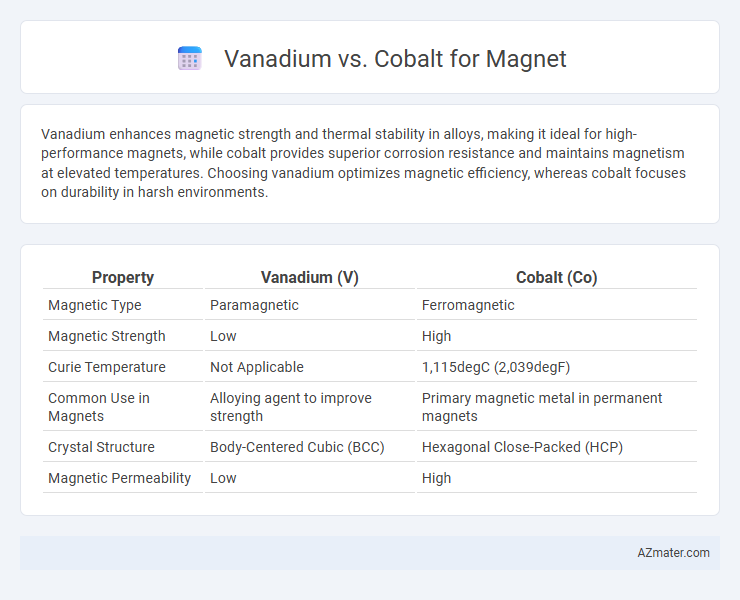 Vanadium vs. Cobalt for Magnet

Vanadium enhances magnetic strength and thermal stability in alloys, making it ideal for high-performance magnets, while cobalt provides superior corrosion resistance and maintains magnetism at elevated temperatures. Choosing vanadium optimizes magnetic efficiency, whereas cobalt focuses on durability in harsh environments.

| Property | Vanadium (V) | Cobalt (Co) |
|---|---|---|
| Magnetic Type | Paramagnetic | Ferromagnetic |
| Magnetic Strength | Low | High |
| Curie Temperature | Not Applicable | 1,115degC (2,039degF) |
| Common Use in Magnets | Alloying agent to improve strength | Primary magnetic metal in permanent magnets |
| Crystal Structure | Body-Centered Cubic (BCC) | Hexagonal Close-Packed (HCP) |
| Magnetic Permeability | Low | High |

AZmater.com