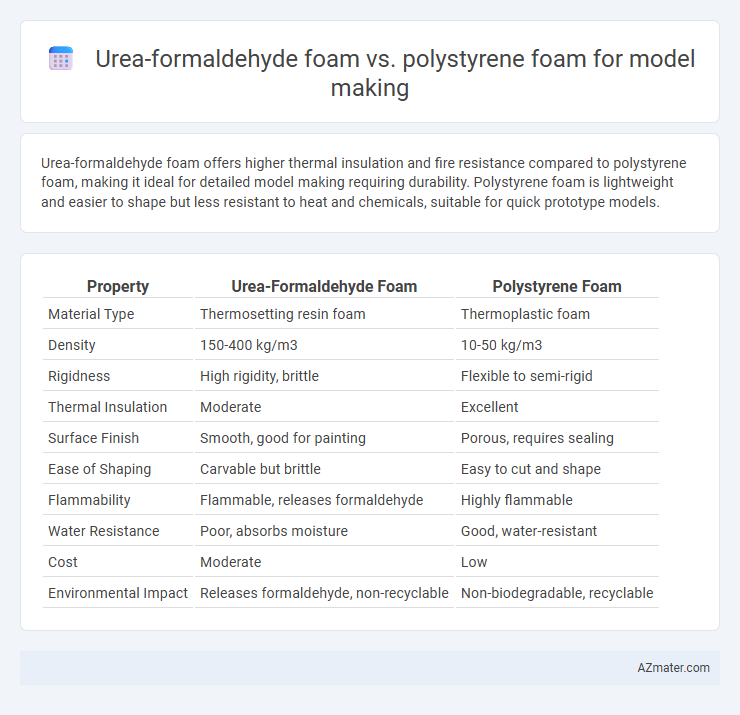 Urea-formaldehyde foam vs. polystyrene foam for model making

Urea-formaldehyde foam offers higher thermal insulation and fire resistance compared to polystyrene foam, making it ideal for detailed model making requiring durability. Polystyrene foam is lightweight and easier to shape but less resistant to heat and chemicals, suitable for quick prototype models.

| Property | Urea-Formaldehyde Foam | Polystyrene Foam |
|---|---|---|
| Material Type | Thermosetting resin foam | Thermoplastic foam |
| Density | 150-400 kg/m3 | 10-50 kg/m3 |
| Rigidness | High rigidity, brittle | Flexible to semi-rigid |
| Thermal Insulation | Moderate | Excellent |
| Surface Finish | Smooth, good for painting | Porous, requires sealing |
| Ease of Shaping | Carvable but brittle | Easy to cut and shape |
| Flammability | Flammable, releases formaldehyde | Highly flammable |
| Water Resistance | Poor, absorbs moisture | Good, water-resistant |
| Cost | Moderate | Low |
| Environmental Impact | Releases formaldehyde, non-recyclable | Non-biodegradable, recyclable |

AZmater.com