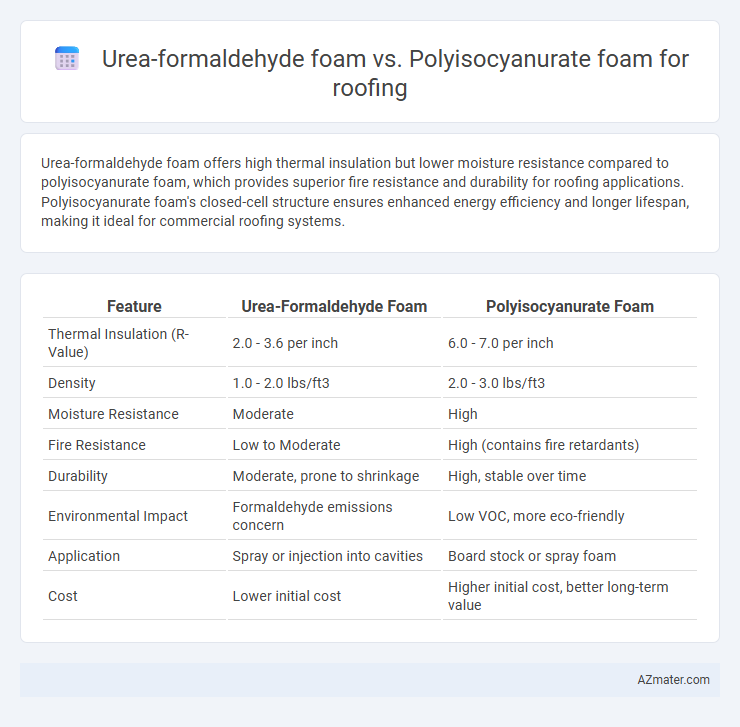 Urea-formaldehyde foam vs. Polyisocyanurate foam for roofing

Urea-formaldehyde foam offers high thermal insulation but lower moisture resistance compared to polyisocyanurate foam, which provides superior fire resistance and durability for roofing applications. Polyisocyanurate foam's closed-cell structure ensures enhanced energy efficiency and longer lifespan, making it ideal for commercial roofing systems.

| Feature | Urea-Formaldehyde Foam | Polyisocyanurate Foam |
|---|---|---|
| Thermal Insulation (R-Value) | 2.0 - 3.6 per inch | 6.0 - 7.0 per inch |
| Density | 1.0 - 2.0 lbs/ft3 | 2.0 - 3.0 lbs/ft3 |
| Moisture Resistance | Moderate | High |
| Fire Resistance | Low to Moderate | High (contains fire retardants) |
| Durability | Moderate, prone to shrinkage | High, stable over time |
| Environmental Impact | Formaldehyde emissions concern | Low VOC, more eco-friendly |
| Application | Spray or injection into cavities | Board stock or spray foam |
| Cost | Lower initial cost | Higher initial cost, better long-term value |

AZmater.com