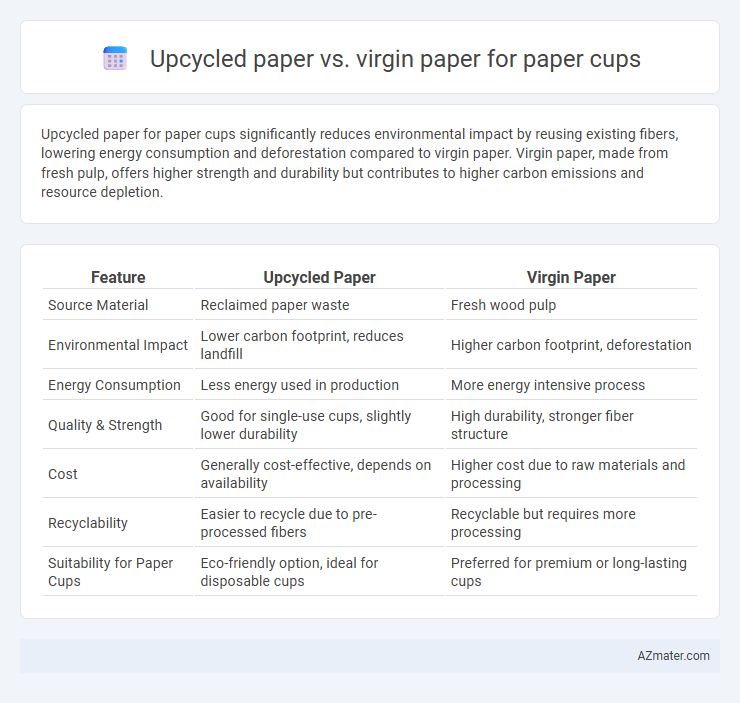 Upcycled paper vs. virgin paper for paper cups

Upcycled paper for paper cups significantly reduces environmental impact by reusing existing fibers, lowering energy consumption and deforestation compared to virgin paper. Virgin paper, made from fresh pulp, offers higher strength and durability but contributes to higher carbon emissions and resource depletion.

| Feature | Upcycled Paper | Virgin Paper |
|---|---|---|
| Source Material | Reclaimed paper waste | Fresh wood pulp |
| Environmental Impact | Lower carbon footprint, reduces landfill | Higher carbon footprint, deforestation |
| Energy Consumption | Less energy used in production | More energy intensive process |
| Quality & Strength | Good for single-use cups, slightly lower durability | High durability, stronger fiber structure |
| Cost | Generally cost-effective, depends on availability | Higher cost due to raw materials and processing |
| Recyclability | Easier to recycle due to pre-processed fibers | Recyclable but requires more processing |
| Suitability for Paper Cups | Eco-friendly option, ideal for disposable cups | Preferred for premium or long-lasting cups |

AZmater.com