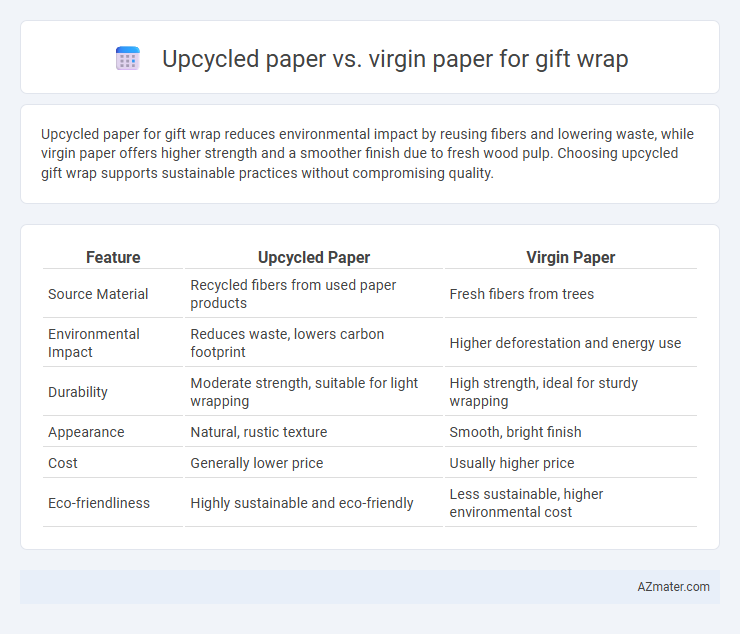 Upcycled paper vs. virgin paper for gift wrap

Upcycled paper for gift wrap reduces environmental impact by reusing fibers and lowering waste, while virgin paper offers higher strength and a smoother finish due to fresh wood pulp. Choosing upcycled gift wrap supports sustainable practices without compromising quality.

| Feature | Upcycled Paper | Virgin Paper |
|---|---|---|
| Source Material | Recycled fibers from used paper products | Fresh fibers from trees |
| Environmental Impact | Reduces waste, lowers carbon footprint | Higher deforestation and energy use |
| Durability | Moderate strength, suitable for light wrapping | High strength, ideal for sturdy wrapping |
| Appearance | Natural, rustic texture | Smooth, bright finish |
| Cost | Generally lower price | Usually higher price |
| Eco-friendliness | Highly sustainable and eco-friendly | Less sustainable, higher environmental cost |

AZmater.com