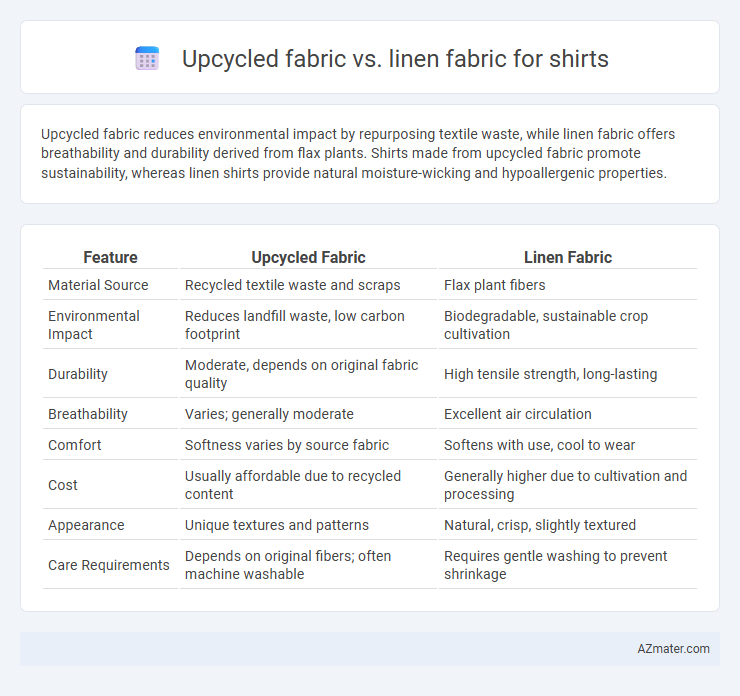 Upcycled fabric vs. linen fabric for shirts

Upcycled fabric reduces environmental impact by repurposing textile waste, while linen fabric offers breathability and durability derived from flax plants. Shirts made from upcycled fabric promote sustainability, whereas linen shirts provide natural moisture-wicking and hypoallergenic properties.

| Feature | Upcycled Fabric | Linen Fabric |
|---|---|---|
| Material Source | Recycled textile waste and scraps | Flax plant fibers |
| Environmental Impact | Reduces landfill waste, low carbon footprint | Biodegradable, sustainable crop cultivation |
| Durability | Moderate, depends on original fabric quality | High tensile strength, long-lasting |
| Breathability | Varies; generally moderate | Excellent air circulation |
| Comfort | Softness varies by source fabric | Softens with use, cool to wear |
| Cost | Usually affordable due to recycled content | Generally higher due to cultivation and processing |
| Appearance | Unique textures and patterns | Natural, crisp, slightly textured |
| Care Requirements | Depends on original fibers; often machine washable | Requires gentle washing to prevent shrinkage |

AZmater.com