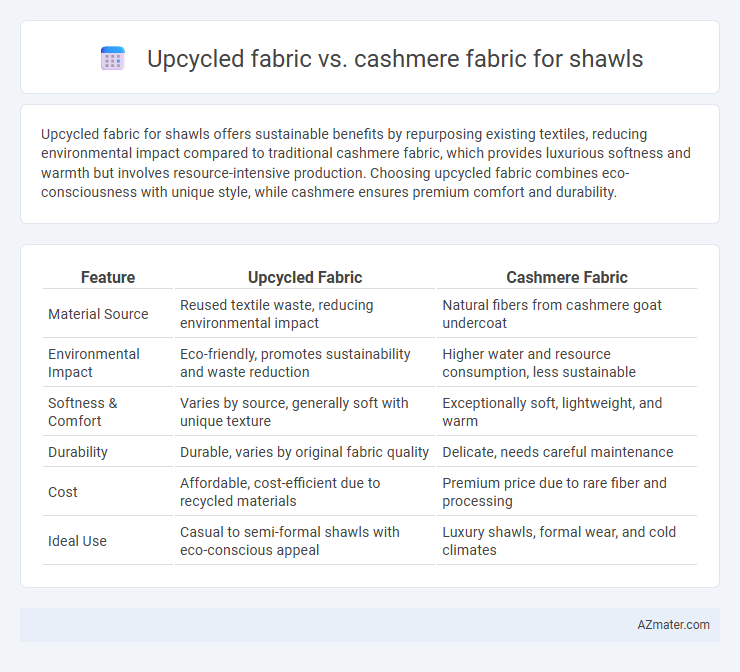 Upcycled fabric vs. cashmere fabric for shawls

Upcycled fabric for shawls offers sustainable benefits by repurposing existing textiles, reducing environmental impact compared to traditional cashmere fabric, which provides luxurious softness and warmth but involves resource-intensive production. Choosing upcycled fabric combines eco-consciousness with unique style, while cashmere ensures premium comfort and durability.

| Feature | Upcycled Fabric | Cashmere Fabric |
|---|---|---|
| Material Source | Reused textile waste, reducing environmental impact | Natural fibers from cashmere goat undercoat |
| Environmental Impact | Eco-friendly, promotes sustainability and waste reduction | Higher water and resource consumption, less sustainable |
| Softness & Comfort | Varies by source, generally soft with unique texture | Exceptionally soft, lightweight, and warm |
| Durability | Durable, varies by original fabric quality | Delicate, needs careful maintenance |
| Cost | Affordable, cost-efficient due to recycled materials | Premium price due to rare fiber and processing |
| Ideal Use | Casual to semi-formal shawls with eco-conscious appeal | Luxury shawls, formal wear, and cold climates |

AZmater.com