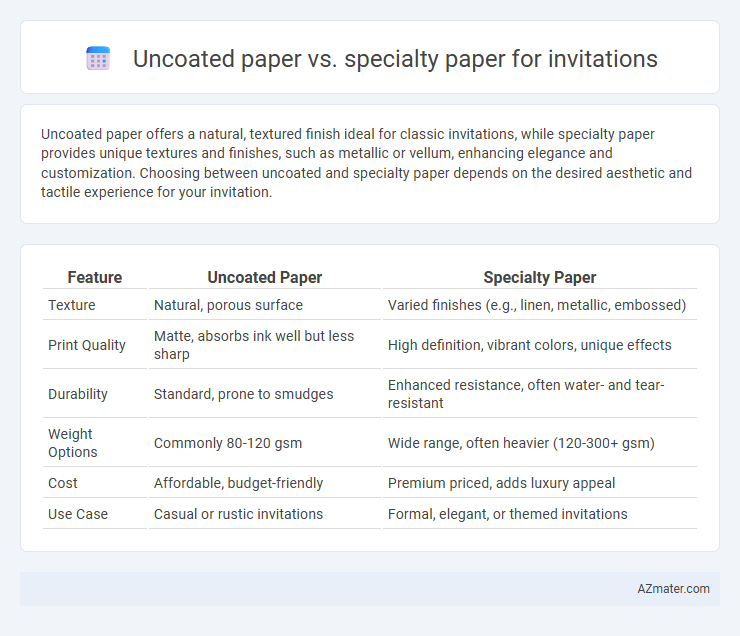 Uncoated paper vs. specialty paper for invitations

Uncoated paper offers a natural, textured finish ideal for classic invitations, while specialty paper provides unique textures and finishes, such as metallic or vellum, enhancing elegance and customization. Choosing between uncoated and specialty paper depends on the desired aesthetic and tactile experience for your invitation.

| Feature | Uncoated Paper | Specialty Paper |
|---|---|---|
| Texture | Natural, porous surface | Varied finishes (e.g., linen, metallic, embossed) |
| Print Quality | Matte, absorbs ink well but less sharp | High definition, vibrant colors, unique effects |
| Durability | Standard, prone to smudges | Enhanced resistance, often water- and tear-resistant |
| Weight Options | Commonly 80-120 gsm | Wide range, often heavier (120-300+ gsm) |
| Cost | Affordable, budget-friendly | Premium priced, adds luxury appeal |
| Use Case | Casual or rustic invitations | Formal, elegant, or themed invitations |

AZmater.com