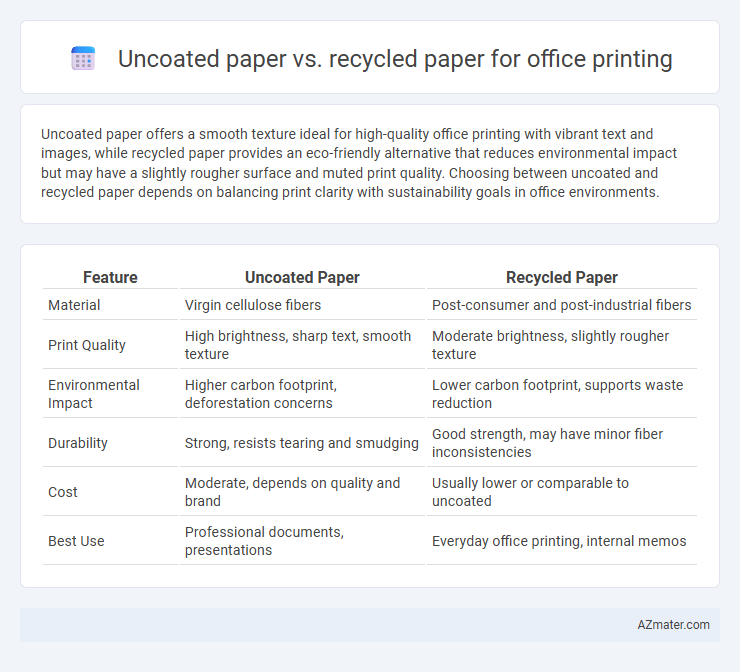 Uncoated paper vs. recycled paper for office printing

Uncoated paper offers a smooth texture ideal for high-quality office printing with vibrant text and images, while recycled paper provides an eco-friendly alternative that reduces environmental impact but may have a slightly rougher surface and muted print quality. Choosing between uncoated and recycled paper depends on balancing print clarity with sustainability goals in office environments.

| Feature | Uncoated Paper | Recycled Paper |
|---|---|---|
| Material | Virgin cellulose fibers | Post-consumer and post-industrial fibers |
| Print Quality | High brightness, sharp text, smooth texture | Moderate brightness, slightly rougher texture |
| Environmental Impact | Higher carbon footprint, deforestation concerns | Lower carbon footprint, supports waste reduction |
| Durability | Strong, resists tearing and smudging | Good strength, may have minor fiber inconsistencies |
| Cost | Moderate, depends on quality and brand | Usually lower or comparable to uncoated |
| Best Use | Professional documents, presentations | Everyday office printing, internal memos |

AZmater.com