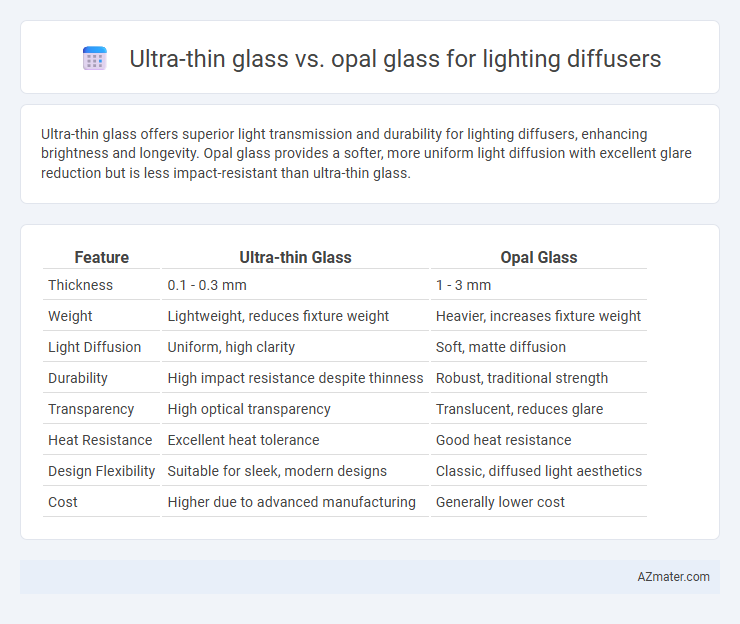 Ultra-thin glass vs. opal glass for lighting diffusers

Ultra-thin glass offers superior light transmission and durability for lighting diffusers, enhancing brightness and longevity. Opal glass provides a softer, more uniform light diffusion with excellent glare reduction but is less impact-resistant than ultra-thin glass.

| Feature | Ultra-thin Glass | Opal Glass |
|---|---|---|
| Thickness | 0.1 - 0.3 mm | 1 - 3 mm |
| Weight | Lightweight, reduces fixture weight | Heavier, increases fixture weight |
| Light Diffusion | Uniform, high clarity | Soft, matte diffusion |
| Durability | High impact resistance despite thinness | Robust, traditional strength |
| Transparency | High optical transparency | Translucent, reduces glare |
| Heat Resistance | Excellent heat tolerance | Good heat resistance |
| Design Flexibility | Suitable for sleek, modern designs | Classic, diffused light aesthetics |
| Cost | Higher due to advanced manufacturing | Generally lower cost |

AZmater.com