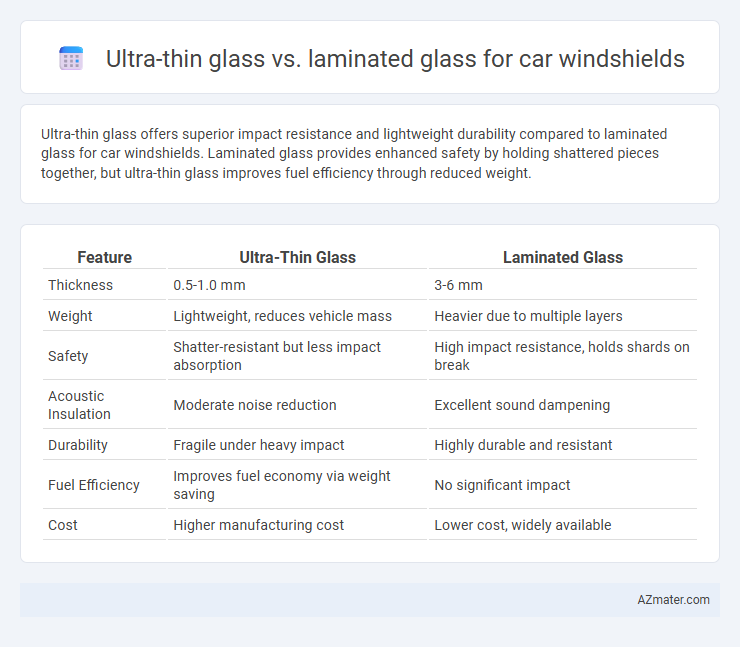 Ultra-thin glass vs. laminated glass for car windshields

Ultra-thin glass offers superior impact resistance and lightweight durability compared to laminated glass for car windshields. Laminated glass provides enhanced safety by holding shattered pieces together, but ultra-thin glass improves fuel efficiency through reduced weight.

| Feature | Ultra-Thin Glass | Laminated Glass |
|---|---|---|
| Thickness | 0.5-1.0 mm | 3-6 mm |
| Weight | Lightweight, reduces vehicle mass | Heavier due to multiple layers |
| Safety | Shatter-resistant but less impact absorption | High impact resistance, holds shards on break |
| Acoustic Insulation | Moderate noise reduction | Excellent sound dampening |
| Durability | Fragile under heavy impact | Highly durable and resistant |
| Fuel Efficiency | Improves fuel economy via weight saving | No significant impact |
| Cost | Higher manufacturing cost | Lower cost, widely available |

AZmater.com