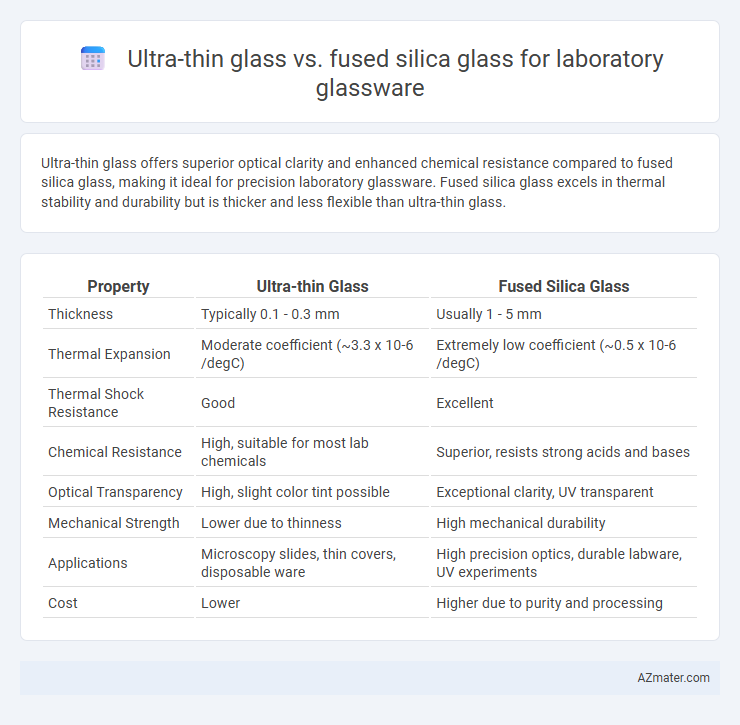 Ultra-thin glass vs. fused silica glass for laboratory glassware

Ultra-thin glass offers superior optical clarity and enhanced chemical resistance compared to fused silica glass, making it ideal for precision laboratory glassware. Fused silica glass excels in thermal stability and durability but is thicker and less flexible than ultra-thin glass.

| Property | Ultra-thin Glass | Fused Silica Glass |
|---|---|---|
| Thickness | Typically 0.1 - 0.3 mm | Usually 1 - 5 mm |
| Thermal Expansion | Moderate coefficient (~3.3 x 10-6 /degC) | Extremely low coefficient (~0.5 x 10-6 /degC) |
| Thermal Shock Resistance | Good | Excellent |
| Chemical Resistance | High, suitable for most lab chemicals | Superior, resists strong acids and bases |
| Optical Transparency | High, slight color tint possible | Exceptional clarity, UV transparent |
| Mechanical Strength | Lower due to thinness | High mechanical durability |
| Applications | Microscopy slides, thin covers, disposable ware | High precision optics, durable labware, UV experiments |
| Cost | Lower | Higher due to purity and processing |

AZmater.com