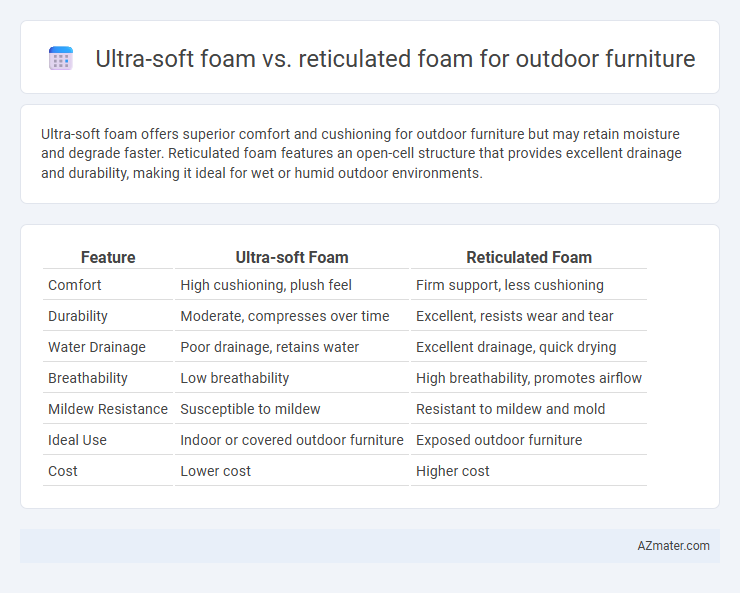 Ultra-soft foam vs. reticulated foam for outdoor furniture

Ultra-soft foam offers superior comfort and cushioning for outdoor furniture but may retain moisture and degrade faster. Reticulated foam features an open-cell structure that provides excellent drainage and durability, making it ideal for wet or humid outdoor environments.

| Feature | Ultra-soft Foam | Reticulated Foam |
|---|---|---|
| Comfort | High cushioning, plush feel | Firm support, less cushioning |
| Durability | Moderate, compresses over time | Excellent, resists wear and tear |
| Water Drainage | Poor drainage, retains water | Excellent drainage, quick drying |
| Breathability | Low breathability | High breathability, promotes airflow |
| Mildew Resistance | Susceptible to mildew | Resistant to mildew and mold |
| Ideal Use | Indoor or covered outdoor furniture | Exposed outdoor furniture |
| Cost | Lower cost | Higher cost |

AZmater.com