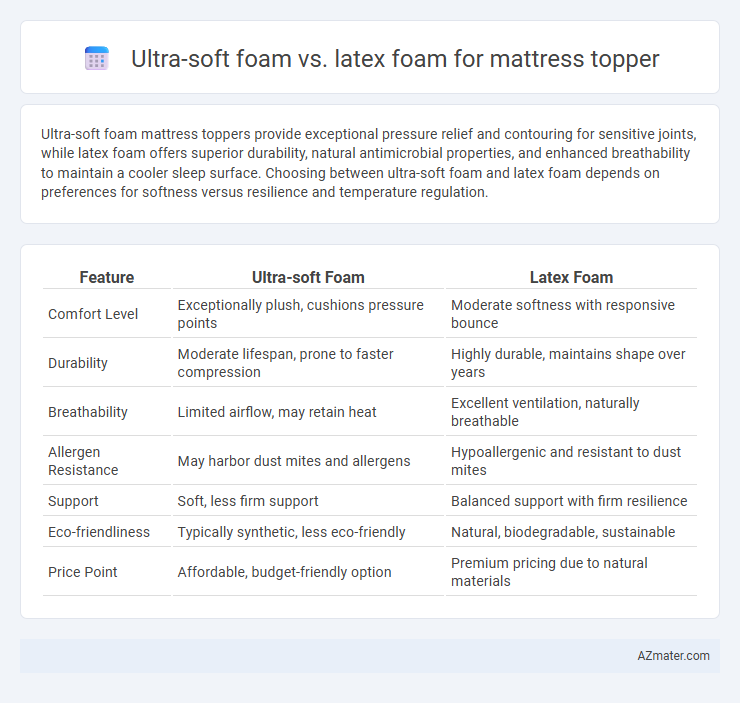 Ultra-soft foam vs. latex foam for mattress topper

Ultra-soft foam mattress toppers provide exceptional pressure relief and contouring for sensitive joints, while latex foam offers superior durability, natural antimicrobial properties, and enhanced breathability to maintain a cooler sleep surface. Choosing between ultra-soft foam and latex foam depends on preferences for softness versus resilience and temperature regulation.

| Feature | Ultra-soft Foam | Latex Foam |
|---|---|---|
| Comfort Level | Exceptionally plush, cushions pressure points | Moderate softness with responsive bounce |
| Durability | Moderate lifespan, prone to faster compression | Highly durable, maintains shape over years |
| Breathability | Limited airflow, may retain heat | Excellent ventilation, naturally breathable |
| Allergen Resistance | May harbor dust mites and allergens | Hypoallergenic and resistant to dust mites |
| Support | Soft, less firm support | Balanced support with firm resilience |
| Eco-friendliness | Typically synthetic, less eco-friendly | Natural, biodegradable, sustainable |
| Price Point | Affordable, budget-friendly option | Premium pricing due to natural materials |

AZmater.com