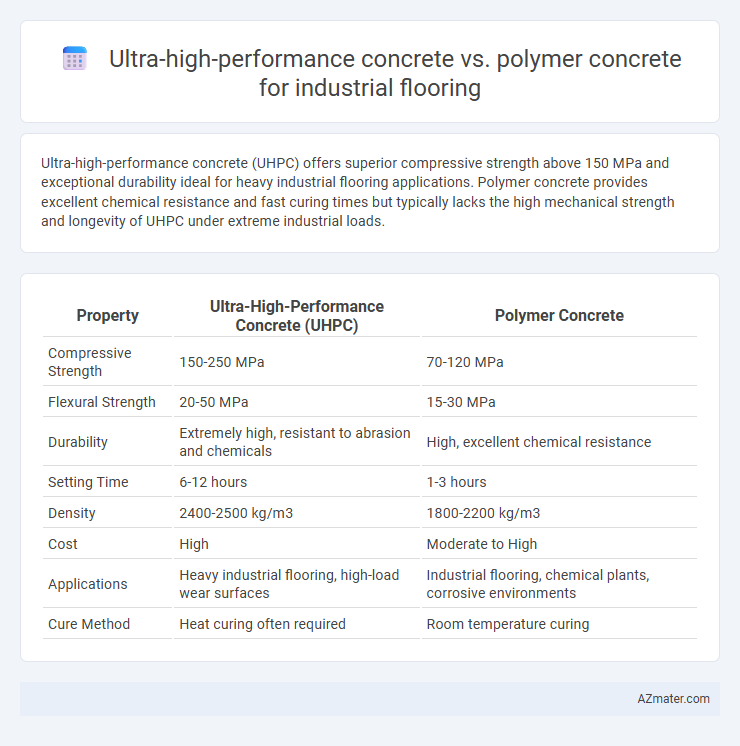 Ultra-high-performance concrete vs. polymer concrete for industrial flooring

Ultra-high-performance concrete (UHPC) offers superior compressive strength above 150 MPa and exceptional durability ideal for heavy industrial flooring applications. Polymer concrete provides excellent chemical resistance and fast curing times but typically lacks the high mechanical strength and longevity of UHPC under extreme industrial loads.

| Property | Ultra-High-Performance Concrete (UHPC) | Polymer Concrete |
|---|---|---|
| Compressive Strength | 150-250 MPa | 70-120 MPa |
| Flexural Strength | 20-50 MPa | 15-30 MPa |
| Durability | Extremely high, resistant to abrasion and chemicals | High, excellent chemical resistance |
| Setting Time | 6-12 hours | 1-3 hours |
| Density | 2400-2500 kg/m3 | 1800-2200 kg/m3 |
| Cost | High | Moderate to High |
| Applications | Heavy industrial flooring, high-load wear surfaces | Industrial flooring, chemical plants, corrosive environments |
| Cure Method | Heat curing often required | Room temperature curing |

AZmater.com