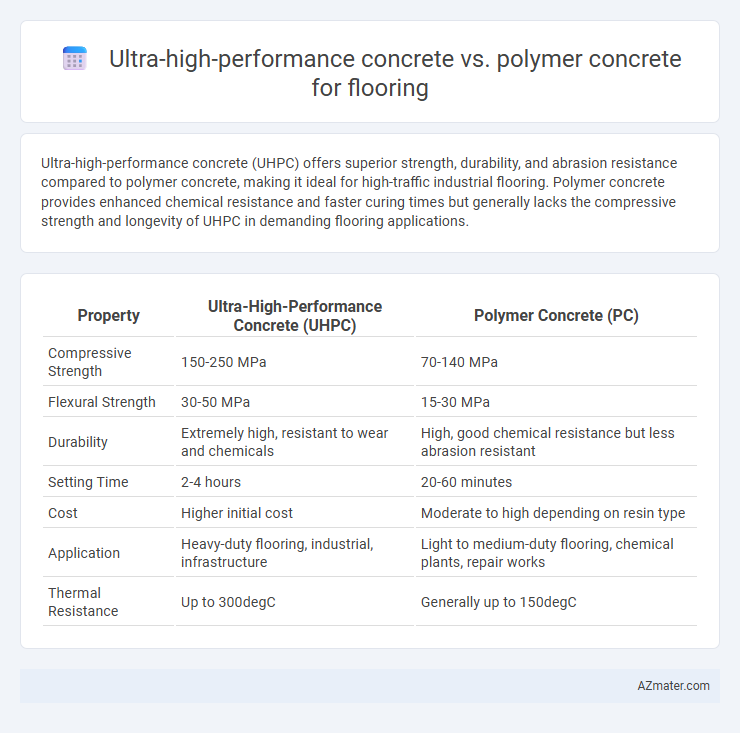 Ultra-high-performance concrete vs. polymer concrete for flooring

Ultra-high-performance concrete (UHPC) offers superior strength, durability, and abrasion resistance compared to polymer concrete, making it ideal for high-traffic industrial flooring. Polymer concrete provides enhanced chemical resistance and faster curing times but generally lacks the compressive strength and longevity of UHPC in demanding flooring applications.

| Property | Ultra-High-Performance Concrete (UHPC) | Polymer Concrete (PC) |
|---|---|---|
| Compressive Strength | 150-250 MPa | 70-140 MPa |
| Flexural Strength | 30-50 MPa | 15-30 MPa |
| Durability | Extremely high, resistant to wear and chemicals | High, good chemical resistance but less abrasion resistant |
| Setting Time | 2-4 hours | 20-60 minutes |
| Cost | Higher initial cost | Moderate to high depending on resin type |
| Application | Heavy-duty flooring, industrial, infrastructure | Light to medium-duty flooring, chemical plants, repair works |
| Thermal Resistance | Up to 300degC | Generally up to 150degC |

AZmater.com