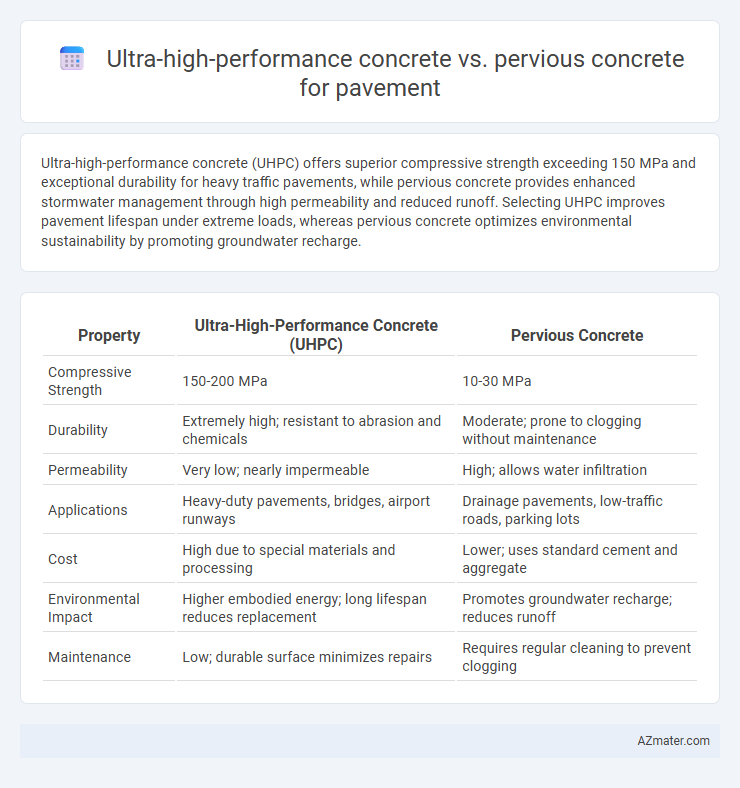 Ultra-high-performance concrete vs. pervious concrete for pavement

Ultra-high-performance concrete (UHPC) offers superior compressive strength exceeding 150 MPa and exceptional durability for heavy traffic pavements, while pervious concrete provides enhanced stormwater management through high permeability and reduced runoff. Selecting UHPC improves pavement lifespan under extreme loads, whereas pervious concrete optimizes environmental sustainability by promoting groundwater recharge.

| Property | Ultra-High-Performance Concrete (UHPC) | Pervious Concrete |
|---|---|---|
| Compressive Strength | 150-200 MPa | 10-30 MPa |
| Durability | Extremely high; resistant to abrasion and chemicals | Moderate; prone to clogging without maintenance |
| Permeability | Very low; nearly impermeable | High; allows water infiltration |
| Applications | Heavy-duty pavements, bridges, airport runways | Drainage pavements, low-traffic roads, parking lots |
| Cost | High due to special materials and processing | Lower; uses standard cement and aggregate |
| Environmental Impact | Higher embodied energy; long lifespan reduces replacement | Promotes groundwater recharge; reduces runoff |
| Maintenance | Low; durable surface minimizes repairs | Requires regular cleaning to prevent clogging |

AZmater.com