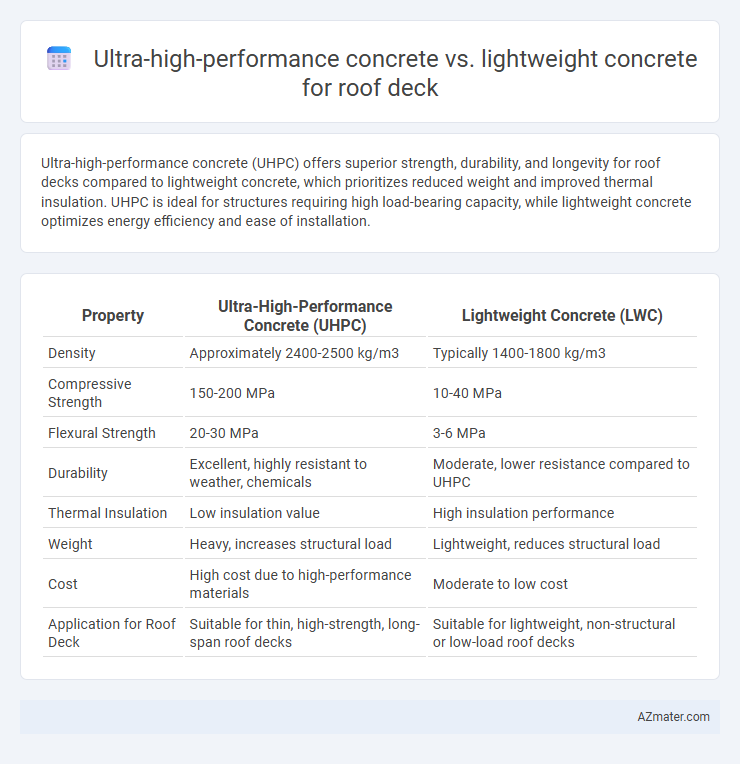 Ultra-high-performance concrete vs. lightweight concrete for roof deck

Ultra-high-performance concrete (UHPC) offers superior strength, durability, and longevity for roof decks compared to lightweight concrete, which prioritizes reduced weight and improved thermal insulation. UHPC is ideal for structures requiring high load-bearing capacity, while lightweight concrete optimizes energy efficiency and ease of installation.

| Property | Ultra-High-Performance Concrete (UHPC) | Lightweight Concrete (LWC) |
|---|---|---|
| Density | Approximately 2400-2500 kg/m3 | Typically 1400-1800 kg/m3 |
| Compressive Strength | 150-200 MPa | 10-40 MPa |
| Flexural Strength | 20-30 MPa | 3-6 MPa |
| Durability | Excellent, highly resistant to weather, chemicals | Moderate, lower resistance compared to UHPC |
| Thermal Insulation | Low insulation value | High insulation performance |
| Weight | Heavy, increases structural load | Lightweight, reduces structural load |
| Cost | High cost due to high-performance materials | Moderate to low cost |
| Application for Roof Deck | Suitable for thin, high-strength, long-span roof decks | Suitable for lightweight, non-structural or low-load roof decks |

AZmater.com