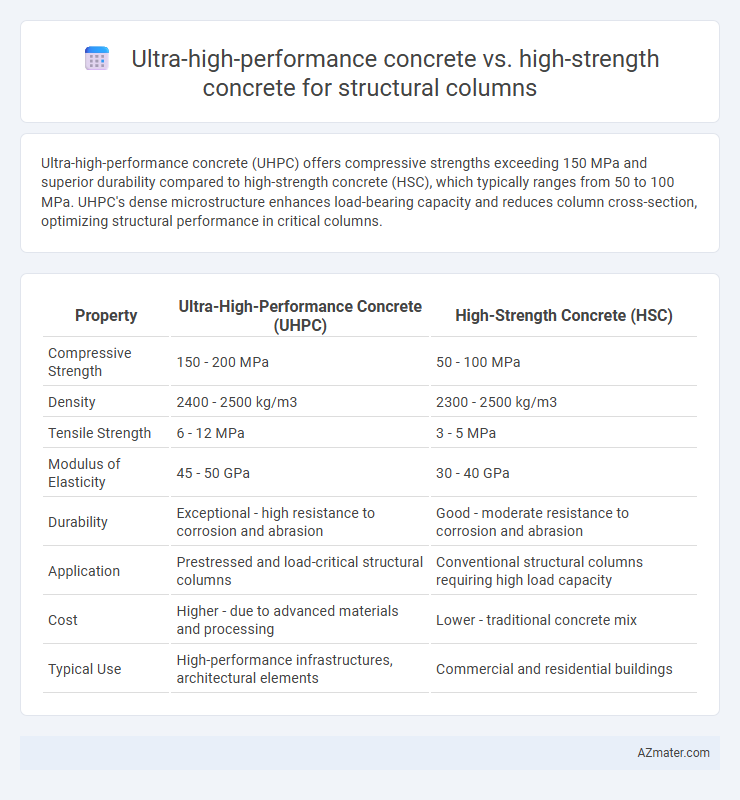 Ultra-high-performance concrete vs. high-strength concrete for structural columns

Ultra-high-performance concrete (UHPC) offers compressive strengths exceeding 150 MPa and superior durability compared to high-strength concrete (HSC), which typically ranges from 50 to 100 MPa. UHPC's dense microstructure enhances load-bearing capacity and reduces column cross-section, optimizing structural performance in critical columns.

| Property | Ultra-High-Performance Concrete (UHPC) | High-Strength Concrete (HSC) |
|---|---|---|
| Compressive Strength | 150 - 200 MPa | 50 - 100 MPa |
| Density | 2400 - 2500 kg/m3 | 2300 - 2500 kg/m3 |
| Tensile Strength | 6 - 12 MPa | 3 - 5 MPa |
| Modulus of Elasticity | 45 - 50 GPa | 30 - 40 GPa |
| Durability | Exceptional - high resistance to corrosion and abrasion | Good - moderate resistance to corrosion and abrasion |
| Application | Prestressed and load-critical structural columns | Conventional structural columns requiring high load capacity |
| Cost | Higher - due to advanced materials and processing | Lower - traditional concrete mix |
| Typical Use | High-performance infrastructures, architectural elements | Commercial and residential buildings |

AZmater.com