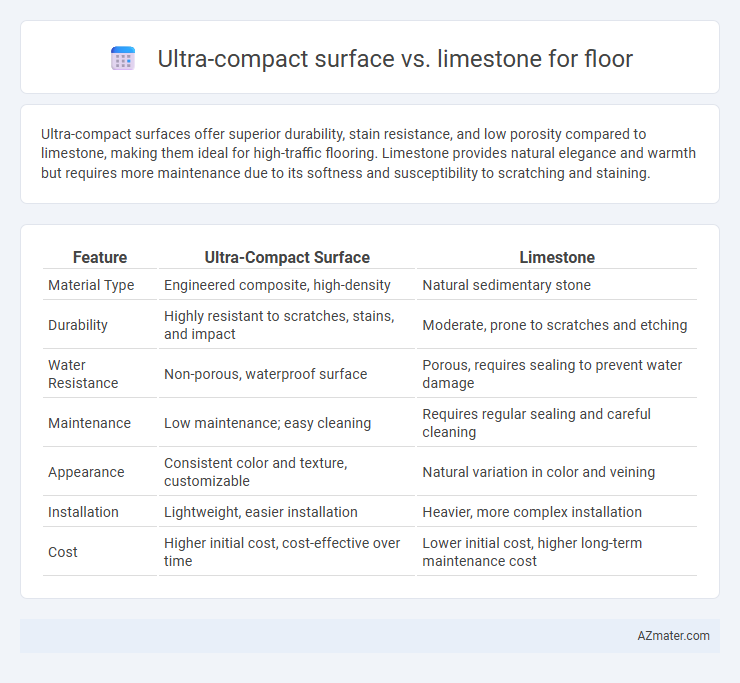 Ultra-compact surface vs. limestone for floor

Ultra-compact surfaces offer superior durability, stain resistance, and low porosity compared to limestone, making them ideal for high-traffic flooring. Limestone provides natural elegance and warmth but requires more maintenance due to its softness and susceptibility to scratching and staining.

| Feature | Ultra-Compact Surface | Limestone |
|---|---|---|
| Material Type | Engineered composite, high-density | Natural sedimentary stone |
| Durability | Highly resistant to scratches, stains, and impact | Moderate, prone to scratches and etching |
| Water Resistance | Non-porous, waterproof surface | Porous, requires sealing to prevent water damage |
| Maintenance | Low maintenance; easy cleaning | Requires regular sealing and careful cleaning |
| Appearance | Consistent color and texture, customizable | Natural variation in color and veining |
| Installation | Lightweight, easier installation | Heavier, more complex installation |
| Cost | Higher initial cost, cost-effective over time | Lower initial cost, higher long-term maintenance cost |

AZmater.com