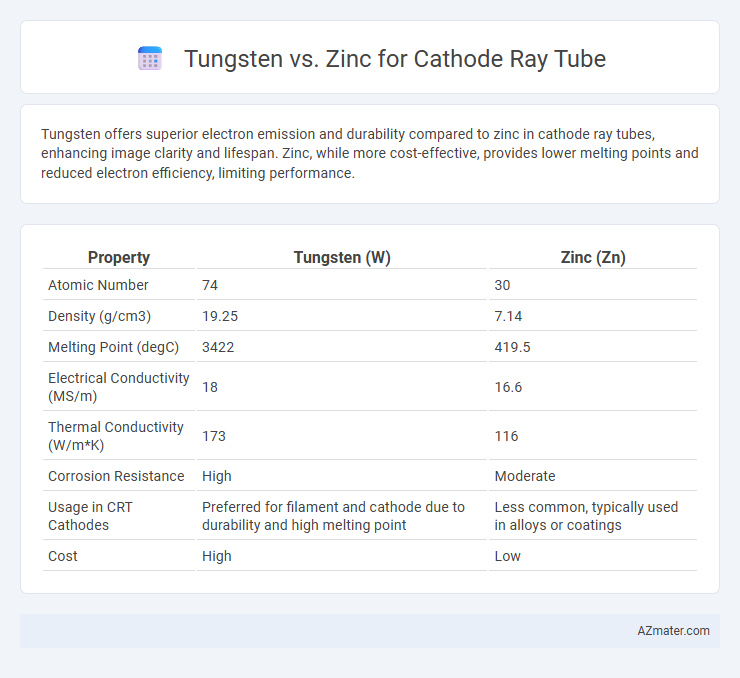 Tungsten vs. Zinc for Cathode Ray Tube

Tungsten offers superior electron emission and durability compared to zinc in cathode ray tubes, enhancing image clarity and lifespan. Zinc, while more cost-effective, provides lower melting points and reduced electron efficiency, limiting performance.

| Property | Tungsten (W) | Zinc (Zn) |
|---|---|---|
| Atomic Number | 74 | 30 |
| Density (g/cm3) | 19.25 | 7.14 |
| Melting Point (degC) | 3422 | 419.5 |
| Electrical Conductivity (MS/m) | 18 | 16.6 |
| Thermal Conductivity (W/m*K) | 173 | 116 |
| Corrosion Resistance | High | Moderate |
| Usage in CRT Cathodes | Preferred for filament and cathode due to durability and high melting point | Less common, typically used in alloys or coatings |
| Cost | High | Low |

AZmater.com