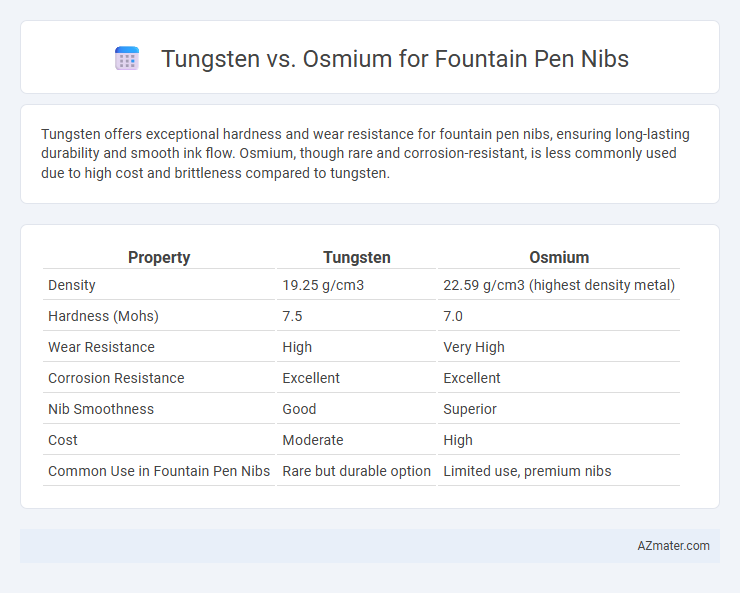 Tungsten vs. Osmium for Fountain Pen Nibs

Tungsten offers exceptional hardness and wear resistance for fountain pen nibs, ensuring long-lasting durability and smooth ink flow. Osmium, though rare and corrosion-resistant, is less commonly used due to high cost and brittleness compared to tungsten.

| Property | Tungsten | Osmium |
|---|---|---|
| Density | 19.25 g/cm3 | 22.59 g/cm3 (highest density metal) |
| Hardness (Mohs) | 7.5 | 7.0 |
| Wear Resistance | High | Very High |
| Corrosion Resistance | Excellent | Excellent |
| Nib Smoothness | Good | Superior |
| Cost | Moderate | High |
| Common Use in Fountain Pen Nibs | Rare but durable option | Limited use, premium nibs |

AZmater.com