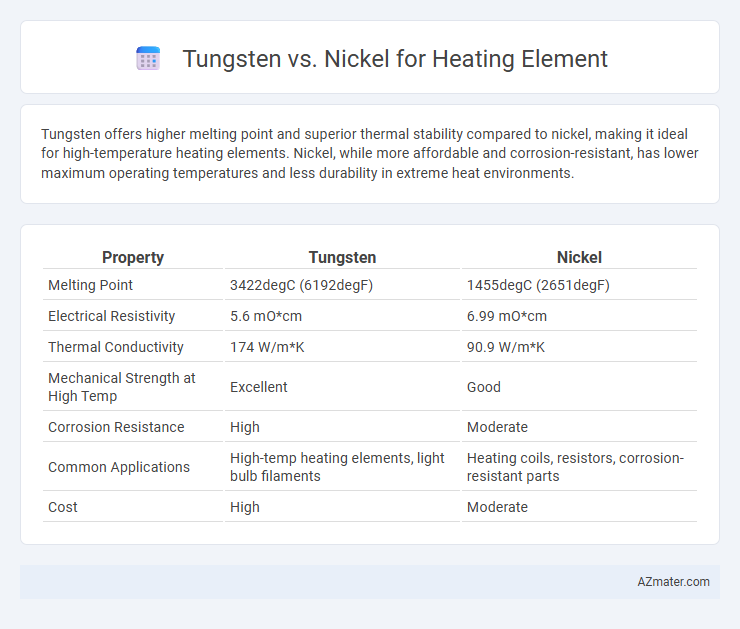 Tungsten vs. Nickel for Heating Element

Tungsten offers higher melting point and superior thermal stability compared to nickel, making it ideal for high-temperature heating elements. Nickel, while more affordable and corrosion-resistant, has lower maximum operating temperatures and less durability in extreme heat environments.

| Property | Tungsten | Nickel |
|---|---|---|
| Melting Point | 3422degC (6192degF) | 1455degC (2651degF) |
| Electrical Resistivity | 5.6 mO*cm | 6.99 mO*cm |
| Thermal Conductivity | 174 W/m*K | 90.9 W/m*K |
| Mechanical Strength at High Temp | Excellent | Good |
| Corrosion Resistance | High | Moderate |
| Common Applications | High-temp heating elements, light bulb filaments | Heating coils, resistors, corrosion-resistant parts |
| Cost | High | Moderate |

AZmater.com