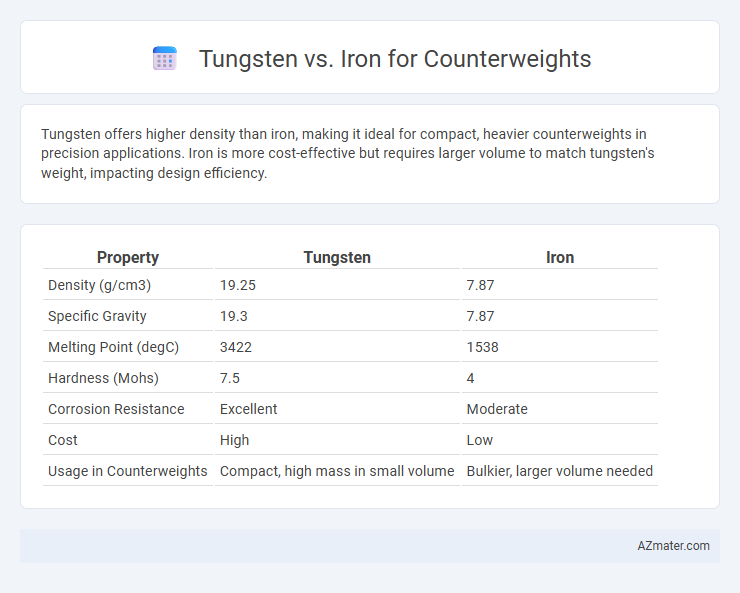 Tungsten vs. Iron for Counterweights

Tungsten offers higher density than iron, making it ideal for compact, heavier counterweights in precision applications. Iron is more cost-effective but requires larger volume to match tungsten's weight, impacting design efficiency.

| Property | Tungsten | Iron |
|---|---|---|
| Density (g/cm3) | 19.25 | 7.87 |
| Specific Gravity | 19.3 | 7.87 |
| Melting Point (degC) | 3422 | 1538 |
| Hardness (Mohs) | 7.5 | 4 |
| Corrosion Resistance | Excellent | Moderate |
| Cost | High | Low |
| Usage in Counterweights | Compact, high mass in small volume | Bulkier, larger volume needed |

AZmater.com