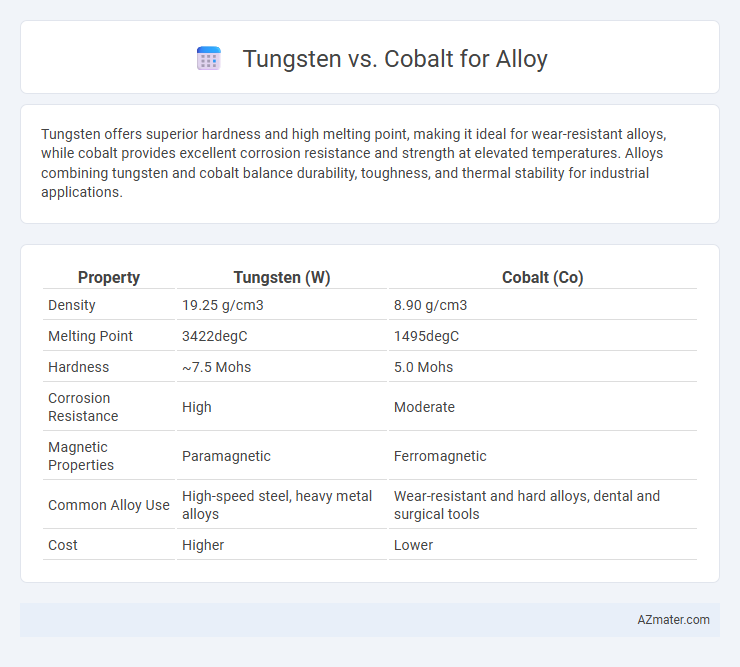 Tungsten vs. Cobalt for Alloy

Tungsten offers superior hardness and high melting point, making it ideal for wear-resistant alloys, while cobalt provides excellent corrosion resistance and strength at elevated temperatures. Alloys combining tungsten and cobalt balance durability, toughness, and thermal stability for industrial applications.

| Property | Tungsten (W) | Cobalt (Co) |
|---|---|---|
| Density | 19.25 g/cm3 | 8.90 g/cm3 |
| Melting Point | 3422degC | 1495degC |
| Hardness | ~7.5 Mohs | 5.0 Mohs |
| Corrosion Resistance | High | Moderate |
| Magnetic Properties | Paramagnetic | Ferromagnetic |
| Common Alloy Use | High-speed steel, heavy metal alloys | Wear-resistant and hard alloys, dental and surgical tools |
| Cost | Higher | Lower |

AZmater.com