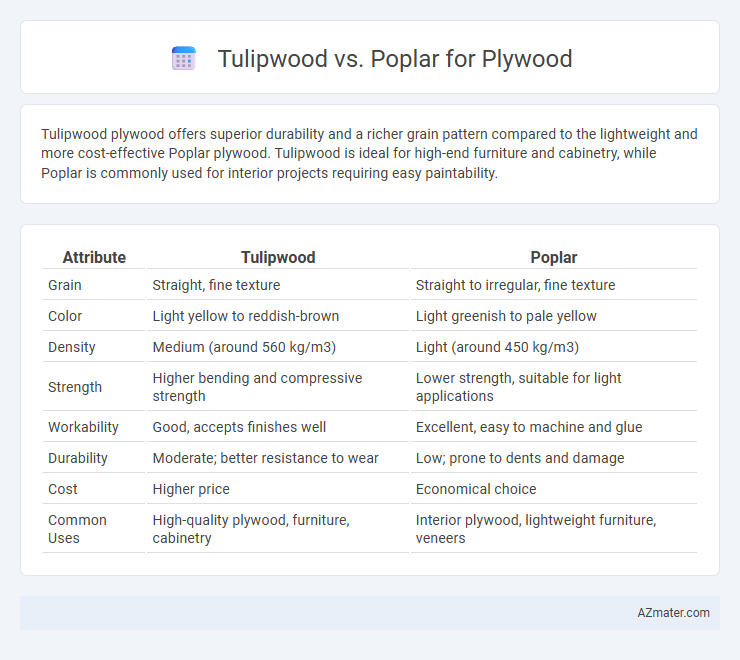 Tulipwood vs. Poplar for Plywood

Tulipwood plywood offers superior durability and a richer grain pattern compared to the lightweight and more cost-effective Poplar plywood. Tulipwood is ideal for high-end furniture and cabinetry, while Poplar is commonly used for interior projects requiring easy paintability.

| Attribute | Tulipwood | Poplar |
|---|---|---|
| Grain | Straight, fine texture | Straight to irregular, fine texture |
| Color | Light yellow to reddish-brown | Light greenish to pale yellow |
| Density | Medium (around 560 kg/m3) | Light (around 450 kg/m3) |
| Strength | Higher bending and compressive strength | Lower strength, suitable for light applications |
| Workability | Good, accepts finishes well | Excellent, easy to machine and glue |
| Durability | Moderate; better resistance to wear | Low; prone to dents and damage |
| Cost | Higher price | Economical choice |
| Common Uses | High-quality plywood, furniture, cabinetry | Interior plywood, lightweight furniture, veneers |

AZmater.com