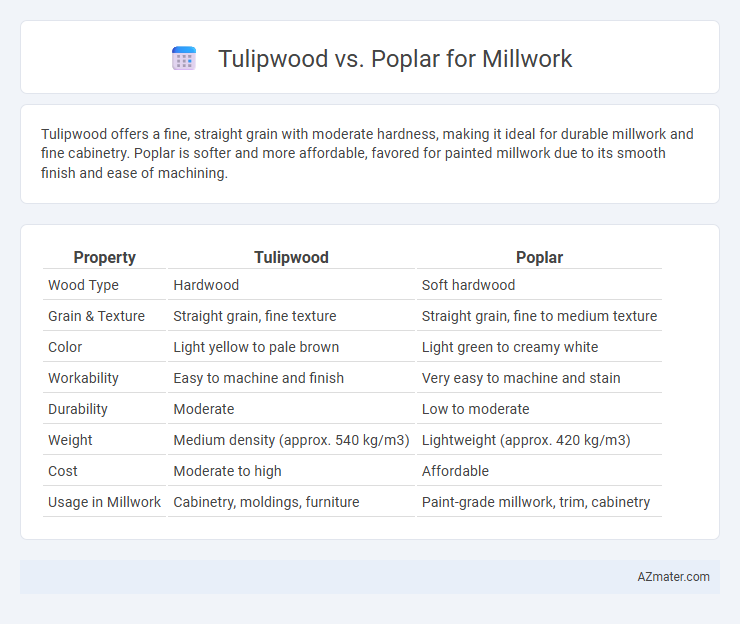 Tulipwood vs. Poplar for Millwork

Tulipwood offers a fine, straight grain with moderate hardness, making it ideal for durable millwork and fine cabinetry. Poplar is softer and more affordable, favored for painted millwork due to its smooth finish and ease of machining.

| Property | Tulipwood | Poplar |
|---|---|---|
| Wood Type | Hardwood | Soft hardwood |
| Grain & Texture | Straight grain, fine texture | Straight grain, fine to medium texture |
| Color | Light yellow to pale brown | Light green to creamy white |
| Workability | Easy to machine and finish | Very easy to machine and stain |
| Durability | Moderate | Low to moderate |
| Weight | Medium density (approx. 540 kg/m3) | Lightweight (approx. 420 kg/m3) |
| Cost | Moderate to high | Affordable |
| Usage in Millwork | Cabinetry, moldings, furniture | Paint-grade millwork, trim, cabinetry |

AZmater.com