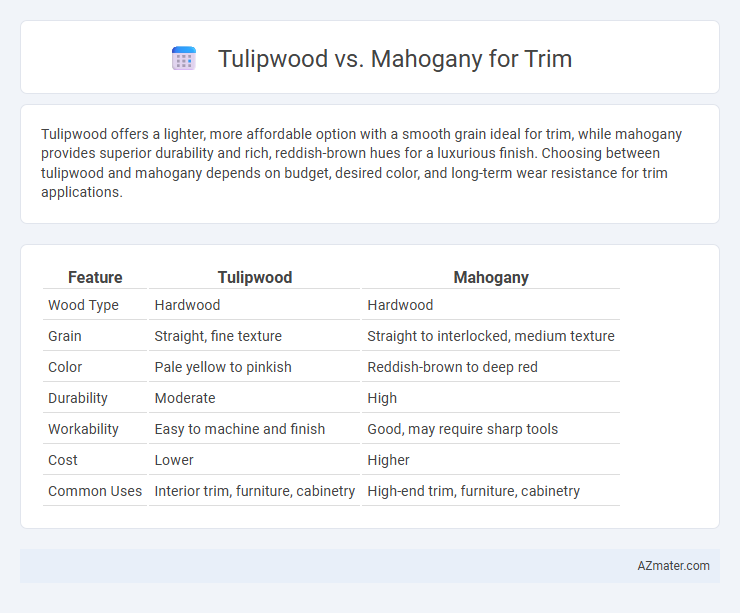 Tulipwood vs. Mahogany for Trim

Tulipwood offers a lighter, more affordable option with a smooth grain ideal for trim, while mahogany provides superior durability and rich, reddish-brown hues for a luxurious finish. Choosing between tulipwood and mahogany depends on budget, desired color, and long-term wear resistance for trim applications.

| Feature | Tulipwood | Mahogany |
|---|---|---|
| Wood Type | Hardwood | Hardwood |
| Grain | Straight, fine texture | Straight to interlocked, medium texture |
| Color | Pale yellow to pinkish | Reddish-brown to deep red |
| Durability | Moderate | High |
| Workability | Easy to machine and finish | Good, may require sharp tools |
| Cost | Lower | Higher |
| Common Uses | Interior trim, furniture, cabinetry | High-end trim, furniture, cabinetry |

AZmater.com