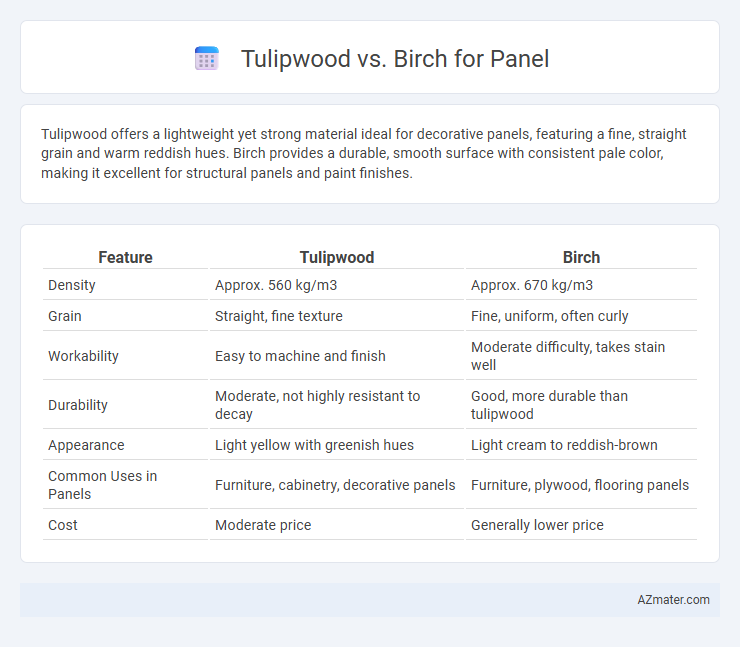 Tulipwood vs. Birch for Panel

Tulipwood offers a lightweight yet strong material ideal for decorative panels, featuring a fine, straight grain and warm reddish hues. Birch provides a durable, smooth surface with consistent pale color, making it excellent for structural panels and paint finishes.

| Feature | Tulipwood | Birch |
|---|---|---|
| Density | Approx. 560 kg/m3 | Approx. 670 kg/m3 |
| Grain | Straight, fine texture | Fine, uniform, often curly |
| Workability | Easy to machine and finish | Moderate difficulty, takes stain well |
| Durability | Moderate, not highly resistant to decay | Good, more durable than tulipwood |
| Appearance | Light yellow with greenish hues | Light cream to reddish-brown |
| Common Uses in Panels | Furniture, cabinetry, decorative panels | Furniture, plywood, flooring panels |
| Cost | Moderate price | Generally lower price |

AZmater.com