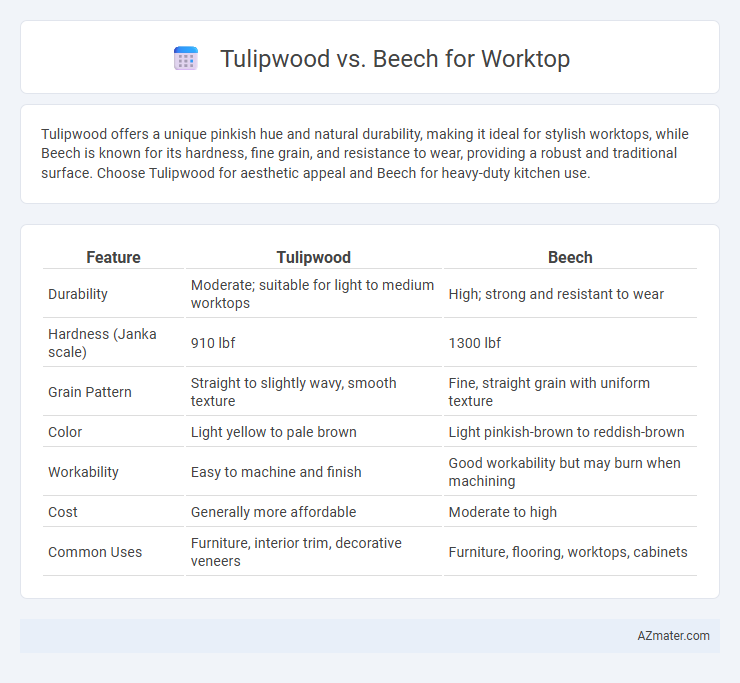 Tulipwood vs. Beech for Worktop

Tulipwood offers a unique pinkish hue and natural durability, making it ideal for stylish worktops, while Beech is known for its hardness, fine grain, and resistance to wear, providing a robust and traditional surface. Choose Tulipwood for aesthetic appeal and Beech for heavy-duty kitchen use.

| Feature | Tulipwood | Beech |
|---|---|---|
| Durability | Moderate; suitable for light to medium worktops | High; strong and resistant to wear |
| Hardness (Janka scale) | 910 lbf | 1300 lbf |
| Grain Pattern | Straight to slightly wavy, smooth texture | Fine, straight grain with uniform texture |
| Color | Light yellow to pale brown | Light pinkish-brown to reddish-brown |
| Workability | Easy to machine and finish | Good workability but may burn when machining |
| Cost | Generally more affordable | Moderate to high |
| Common Uses | Furniture, interior trim, decorative veneers | Furniture, flooring, worktops, cabinets |

AZmater.com