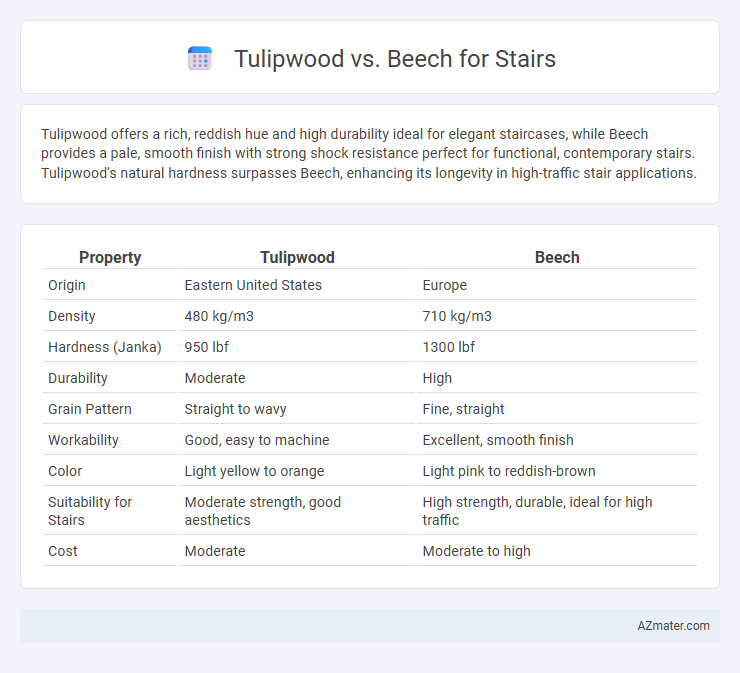 Tulipwood vs. Beech for Stairs

Tulipwood offers a rich, reddish hue and high durability ideal for elegant staircases, while Beech provides a pale, smooth finish with strong shock resistance perfect for functional, contemporary stairs. Tulipwood's natural hardness surpasses Beech, enhancing its longevity in high-traffic stair applications.

| Property | Tulipwood | Beech |
|---|---|---|
| Origin | Eastern United States | Europe |
| Density | 480 kg/m3 | 710 kg/m3 |
| Hardness (Janka) | 950 lbf | 1300 lbf |
| Durability | Moderate | High |
| Grain Pattern | Straight to wavy | Fine, straight |
| Workability | Good, easy to machine | Excellent, smooth finish |
| Color | Light yellow to orange | Light pink to reddish-brown |
| Suitability for Stairs | Moderate strength, good aesthetics | High strength, durable, ideal for high traffic |
| Cost | Moderate | Moderate to high |

AZmater.com