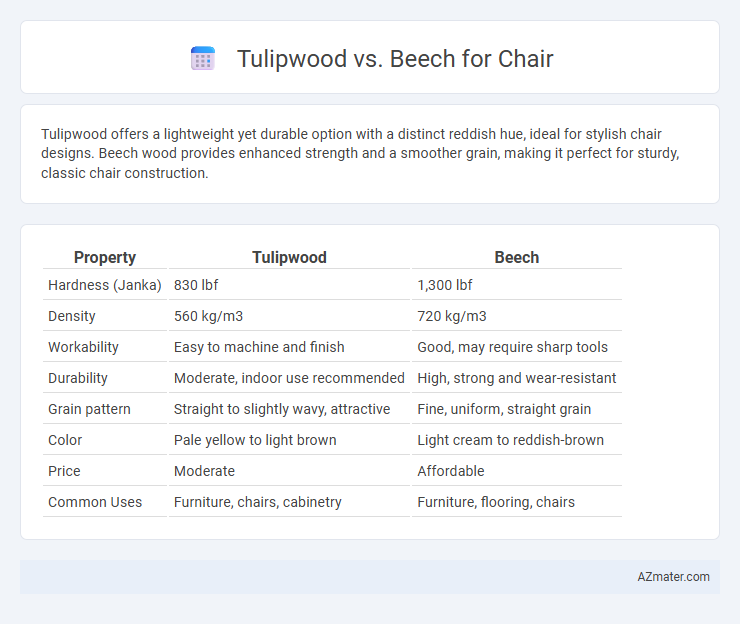 Tulipwood vs. Beech for Chair

Tulipwood offers a lightweight yet durable option with a distinct reddish hue, ideal for stylish chair designs. Beech wood provides enhanced strength and a smoother grain, making it perfect for sturdy, classic chair construction.

| Property | Tulipwood | Beech |
|---|---|---|
| Hardness (Janka) | 830 lbf | 1,300 lbf |
| Density | 560 kg/m3 | 720 kg/m3 |
| Workability | Easy to machine and finish | Good, may require sharp tools |
| Durability | Moderate, indoor use recommended | High, strong and wear-resistant |
| Grain pattern | Straight to slightly wavy, attractive | Fine, uniform, straight grain |
| Color | Pale yellow to light brown | Light cream to reddish-brown |
| Price | Moderate | Affordable |
| Common Uses | Furniture, chairs, cabinetry | Furniture, flooring, chairs |

AZmater.com