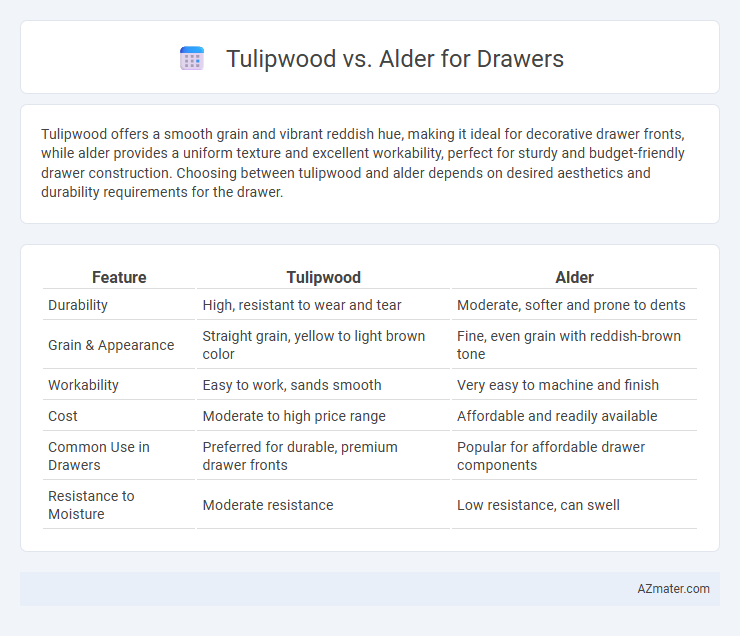 Tulipwood vs. Alder for Drawers

Tulipwood offers a smooth grain and vibrant reddish hue, making it ideal for decorative drawer fronts, while alder provides a uniform texture and excellent workability, perfect for sturdy and budget-friendly drawer construction. Choosing between tulipwood and alder depends on desired aesthetics and durability requirements for the drawer.

| Feature | Tulipwood | Alder |
|---|---|---|
| Durability | High, resistant to wear and tear | Moderate, softer and prone to dents |
| Grain & Appearance | Straight grain, yellow to light brown color | Fine, even grain with reddish-brown tone |
| Workability | Easy to work, sands smooth | Very easy to machine and finish |
| Cost | Moderate to high price range | Affordable and readily available |
| Common Use in Drawers | Preferred for durable, premium drawer fronts | Popular for affordable drawer components |
| Resistance to Moisture | Moderate resistance | Low resistance, can swell |

AZmater.com