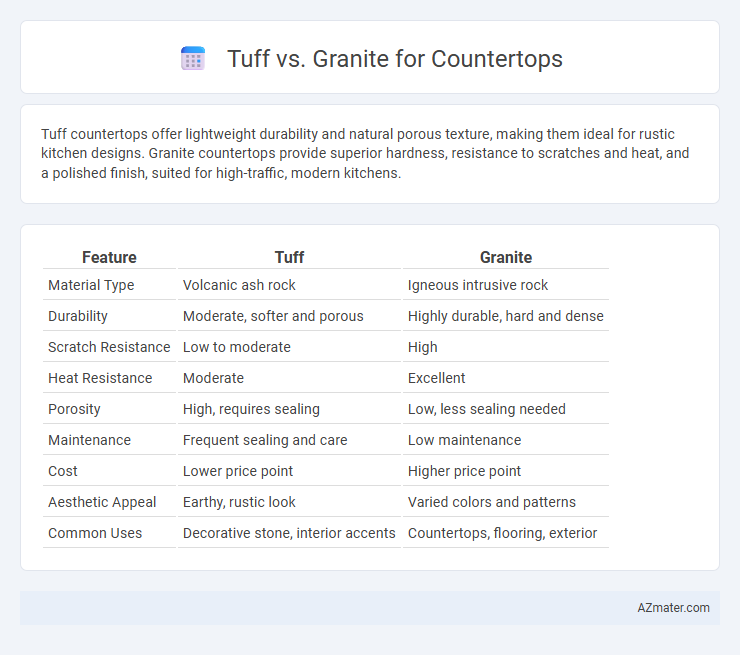 Tuff vs. Granite for Countertops

Tuff countertops offer lightweight durability and natural porous texture, making them ideal for rustic kitchen designs. Granite countertops provide superior hardness, resistance to scratches and heat, and a polished finish, suited for high-traffic, modern kitchens.

| Feature | Tuff | Granite |
|---|---|---|
| Material Type | Volcanic ash rock | Igneous intrusive rock |
| Durability | Moderate, softer and porous | Highly durable, hard and dense |
| Scratch Resistance | Low to moderate | High |
| Heat Resistance | Moderate | Excellent |
| Porosity | High, requires sealing | Low, less sealing needed |
| Maintenance | Frequent sealing and care | Low maintenance |
| Cost | Lower price point | Higher price point |
| Aesthetic Appeal | Earthy, rustic look | Varied colors and patterns |
| Common Uses | Decorative stone, interior accents | Countertops, flooring, exterior |

AZmater.com