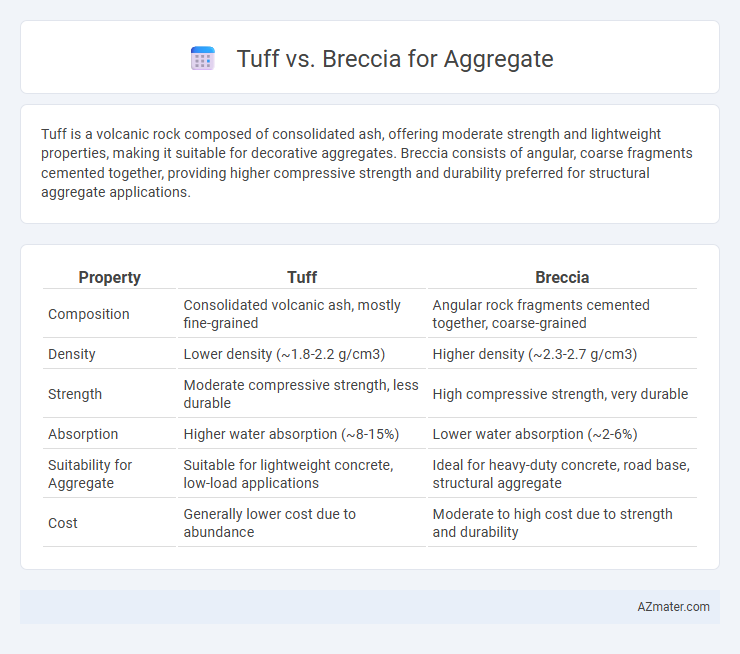 Tuff vs. Breccia for Aggregate

Tuff is a volcanic rock composed of consolidated ash, offering moderate strength and lightweight properties, making it suitable for decorative aggregates. Breccia consists of angular, coarse fragments cemented together, providing higher compressive strength and durability preferred for structural aggregate applications.

| Property | Tuff | Breccia |
|---|---|---|
| Composition | Consolidated volcanic ash, mostly fine-grained | Angular rock fragments cemented together, coarse-grained |
| Density | Lower density (~1.8-2.2 g/cm3) | Higher density (~2.3-2.7 g/cm3) |
| Strength | Moderate compressive strength, less durable | High compressive strength, very durable |
| Absorption | Higher water absorption (~8-15%) | Lower water absorption (~2-6%) |
| Suitability for Aggregate | Suitable for lightweight concrete, low-load applications | Ideal for heavy-duty concrete, road base, structural aggregate |
| Cost | Generally lower cost due to abundance | Moderate to high cost due to strength and durability |

AZmater.com