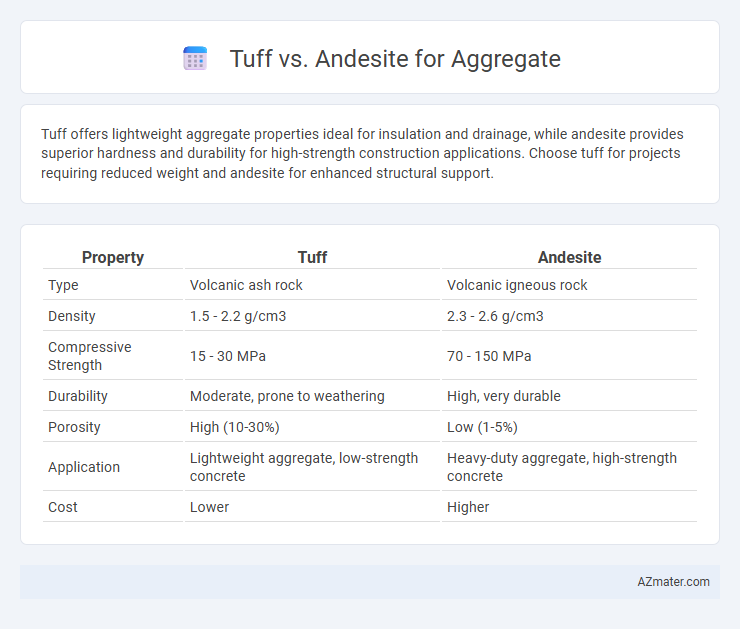 Tuff vs. Andesite for Aggregate

Tuff offers lightweight aggregate properties ideal for insulation and drainage, while andesite provides superior hardness and durability for high-strength construction applications. Choose tuff for projects requiring reduced weight and andesite for enhanced structural support.

| Property | Tuff | Andesite |
|---|---|---|
| Type | Volcanic ash rock | Volcanic igneous rock |
| Density | 1.5 - 2.2 g/cm3 | 2.3 - 2.6 g/cm3 |
| Compressive Strength | 15 - 30 MPa | 70 - 150 MPa |
| Durability | Moderate, prone to weathering | High, very durable |
| Porosity | High (10-30%) | Low (1-5%) |
| Application | Lightweight aggregate, low-strength concrete | Heavy-duty aggregate, high-strength concrete |
| Cost | Lower | Higher |

AZmater.com