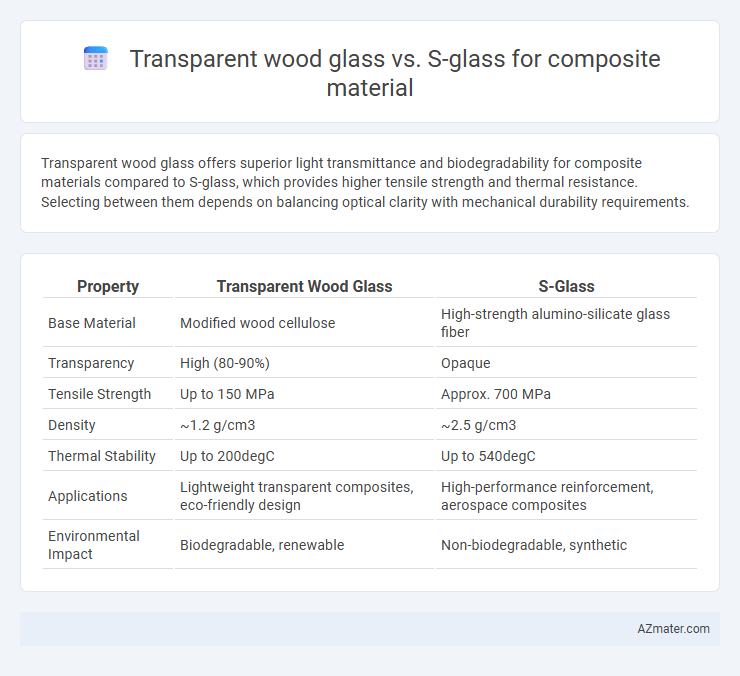 Transparent wood glass vs. S-glass for composite material

Transparent wood glass offers superior light transmittance and biodegradability for composite materials compared to S-glass, which provides higher tensile strength and thermal resistance. Selecting between them depends on balancing optical clarity with mechanical durability requirements.

| Property | Transparent Wood Glass | S-Glass |
|---|---|---|
| Base Material | Modified wood cellulose | High-strength alumino-silicate glass fiber |
| Transparency | High (80-90%) | Opaque |
| Tensile Strength | Up to 150 MPa | Approx. 700 MPa |
| Density | ~1.2 g/cm3 | ~2.5 g/cm3 |
| Thermal Stability | Up to 200degC | Up to 540degC |
| Applications | Lightweight transparent composites, eco-friendly design | High-performance reinforcement, aerospace composites |
| Environmental Impact | Biodegradable, renewable | Non-biodegradable, synthetic |

AZmater.com