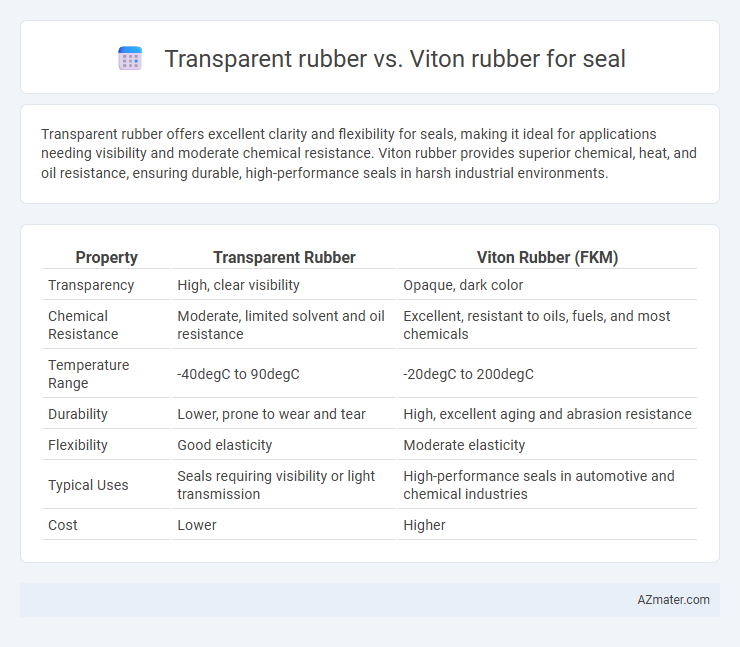 Transparent rubber vs. Viton rubber for seal

Transparent rubber offers excellent clarity and flexibility for seals, making it ideal for applications needing visibility and moderate chemical resistance. Viton rubber provides superior chemical, heat, and oil resistance, ensuring durable, high-performance seals in harsh industrial environments.

| Property | Transparent Rubber | Viton Rubber (FKM) |
|---|---|---|
| Transparency | High, clear visibility | Opaque, dark color |
| Chemical Resistance | Moderate, limited solvent and oil resistance | Excellent, resistant to oils, fuels, and most chemicals |
| Temperature Range | -40degC to 90degC | -20degC to 200degC |
| Durability | Lower, prone to wear and tear | High, excellent aging and abrasion resistance |
| Flexibility | Good elasticity | Moderate elasticity |
| Typical Uses | Seals requiring visibility or light transmission | High-performance seals in automotive and chemical industries |
| Cost | Lower | Higher |

AZmater.com