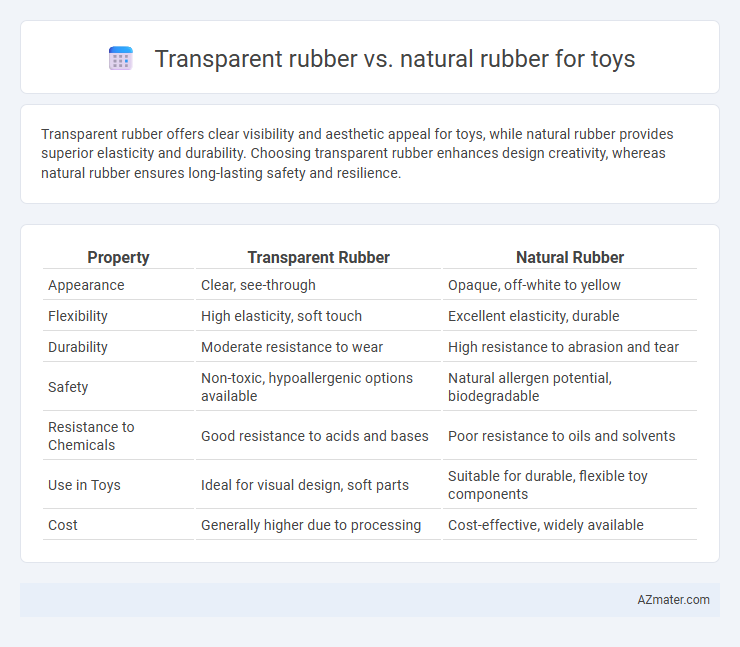 Transparent rubber vs. natural rubber for toys

Transparent rubber offers clear visibility and aesthetic appeal for toys, while natural rubber provides superior elasticity and durability. Choosing transparent rubber enhances design creativity, whereas natural rubber ensures long-lasting safety and resilience.

| Property | Transparent Rubber | Natural Rubber |
|---|---|---|
| Appearance | Clear, see-through | Opaque, off-white to yellow |
| Flexibility | High elasticity, soft touch | Excellent elasticity, durable |
| Durability | Moderate resistance to wear | High resistance to abrasion and tear |
| Safety | Non-toxic, hypoallergenic options available | Natural allergen potential, biodegradable |
| Resistance to Chemicals | Good resistance to acids and bases | Poor resistance to oils and solvents |
| Use in Toys | Ideal for visual design, soft parts | Suitable for durable, flexible toy components |
| Cost | Generally higher due to processing | Cost-effective, widely available |

AZmater.com