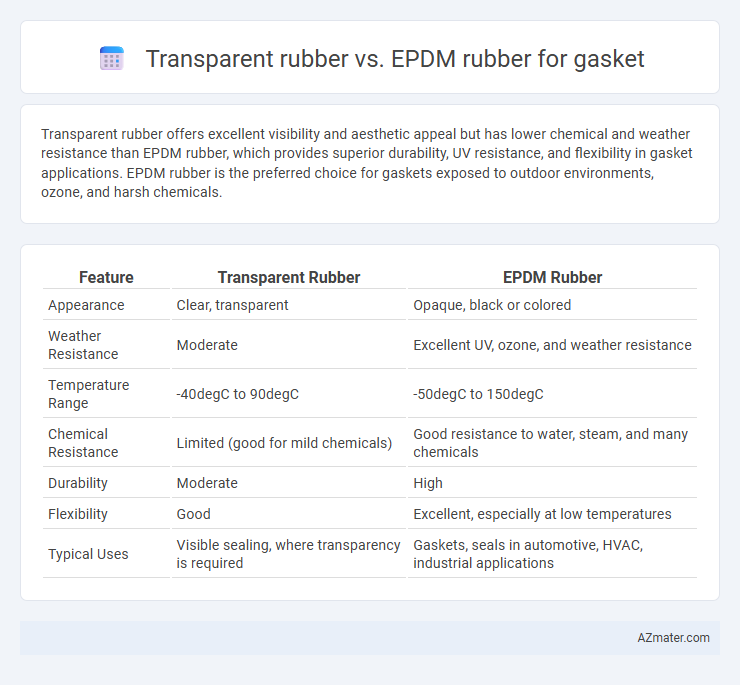 Transparent rubber vs. EPDM rubber for gasket

Transparent rubber offers excellent visibility and aesthetic appeal but has lower chemical and weather resistance than EPDM rubber, which provides superior durability, UV resistance, and flexibility in gasket applications. EPDM rubber is the preferred choice for gaskets exposed to outdoor environments, ozone, and harsh chemicals.

| Feature | Transparent Rubber | EPDM Rubber |
|---|---|---|
| Appearance | Clear, transparent | Opaque, black or colored |
| Weather Resistance | Moderate | Excellent UV, ozone, and weather resistance |
| Temperature Range | -40degC to 90degC | -50degC to 150degC |
| Chemical Resistance | Limited (good for mild chemicals) | Good resistance to water, steam, and many chemicals |
| Durability | Moderate | High |
| Flexibility | Good | Excellent, especially at low temperatures |
| Typical Uses | Visible sealing, where transparency is required | Gaskets, seals in automotive, HVAC, industrial applications |

AZmater.com