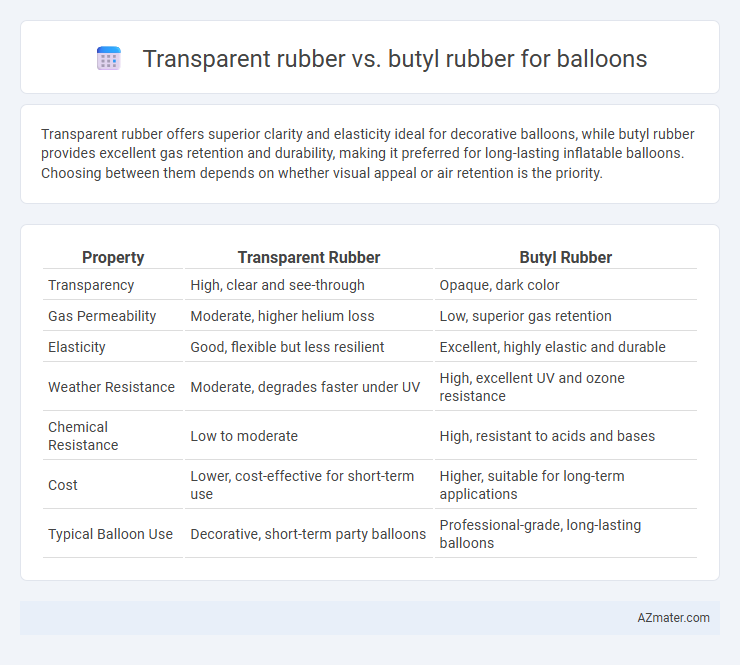 Transparent rubber vs. butyl rubber for balloons

Transparent rubber offers superior clarity and elasticity ideal for decorative balloons, while butyl rubber provides excellent gas retention and durability, making it preferred for long-lasting inflatable balloons. Choosing between them depends on whether visual appeal or air retention is the priority.

| Property | Transparent Rubber | Butyl Rubber |
|---|---|---|
| Transparency | High, clear and see-through | Opaque, dark color |
| Gas Permeability | Moderate, higher helium loss | Low, superior gas retention |
| Elasticity | Good, flexible but less resilient | Excellent, highly elastic and durable |
| Weather Resistance | Moderate, degrades faster under UV | High, excellent UV and ozone resistance |
| Chemical Resistance | Low to moderate | High, resistant to acids and bases |
| Cost | Lower, cost-effective for short-term use | Higher, suitable for long-term applications |
| Typical Balloon Use | Decorative, short-term party balloons | Professional-grade, long-lasting balloons |

AZmater.com