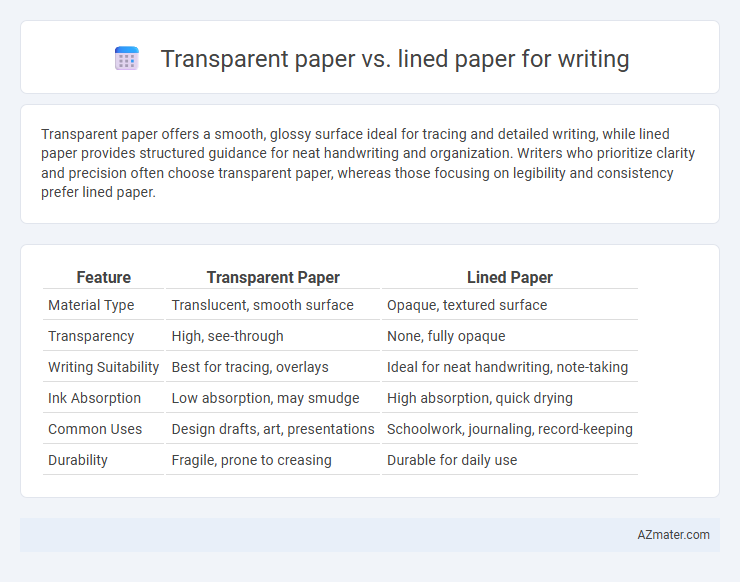 Transparent paper vs. lined paper for writing

Transparent paper offers a smooth, glossy surface ideal for tracing and detailed writing, while lined paper provides structured guidance for neat handwriting and organization. Writers who prioritize clarity and precision often choose transparent paper, whereas those focusing on legibility and consistency prefer lined paper.

| Feature | Transparent Paper | Lined Paper |
|---|---|---|
| Material Type | Translucent, smooth surface | Opaque, textured surface |
| Transparency | High, see-through | None, fully opaque |
| Writing Suitability | Best for tracing, overlays | Ideal for neat handwriting, note-taking |
| Ink Absorption | Low absorption, may smudge | High absorption, quick drying |
| Common Uses | Design drafts, art, presentations | Schoolwork, journaling, record-keeping |
| Durability | Fragile, prone to creasing | Durable for daily use |

AZmater.com