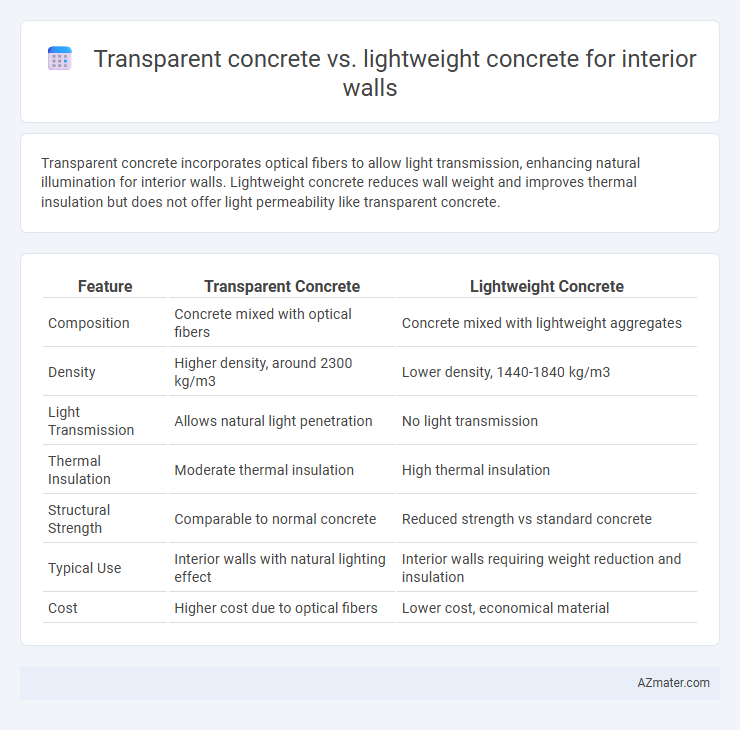 Transparent concrete vs. lightweight concrete for interior walls

Transparent concrete incorporates optical fibers to allow light transmission, enhancing natural illumination for interior walls. Lightweight concrete reduces wall weight and improves thermal insulation but does not offer light permeability like transparent concrete.

| Feature | Transparent Concrete | Lightweight Concrete |
|---|---|---|
| Composition | Concrete mixed with optical fibers | Concrete mixed with lightweight aggregates |
| Density | Higher density, around 2300 kg/m3 | Lower density, 1440-1840 kg/m3 |
| Light Transmission | Allows natural light penetration | No light transmission |
| Thermal Insulation | Moderate thermal insulation | High thermal insulation |
| Structural Strength | Comparable to normal concrete | Reduced strength vs standard concrete |
| Typical Use | Interior walls with natural lighting effect | Interior walls requiring weight reduction and insulation |
| Cost | Higher cost due to optical fibers | Lower cost, economical material |

AZmater.com