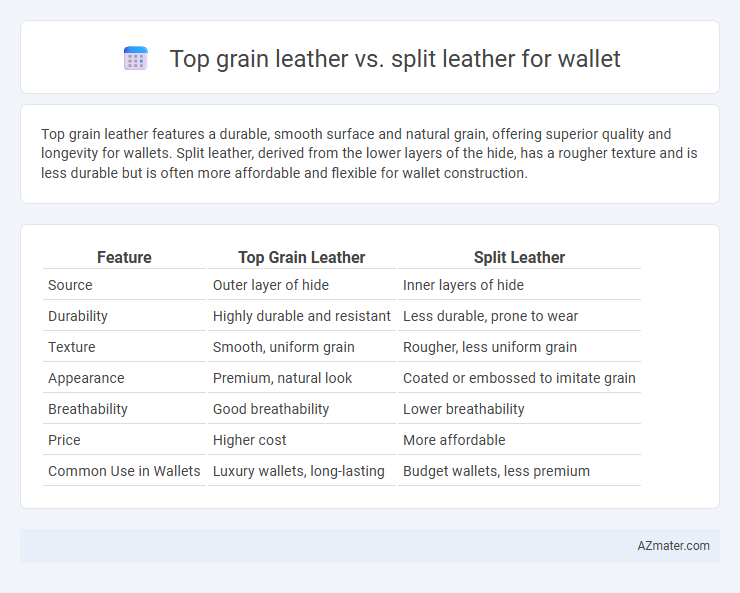 Top grain leather vs. split leather for wallet

Top grain leather features a durable, smooth surface and natural grain, offering superior quality and longevity for wallets. Split leather, derived from the lower layers of the hide, has a rougher texture and is less durable but is often more affordable and flexible for wallet construction.

| Feature | Top Grain Leather | Split Leather |
|---|---|---|
| Source | Outer layer of hide | Inner layers of hide |
| Durability | Highly durable and resistant | Less durable, prone to wear |
| Texture | Smooth, uniform grain | Rougher, less uniform grain |
| Appearance | Premium, natural look | Coated or embossed to imitate grain |
| Breathability | Good breathability | Lower breathability |
| Price | Higher cost | More affordable |
| Common Use in Wallets | Luxury wallets, long-lasting | Budget wallets, less premium |

AZmater.com