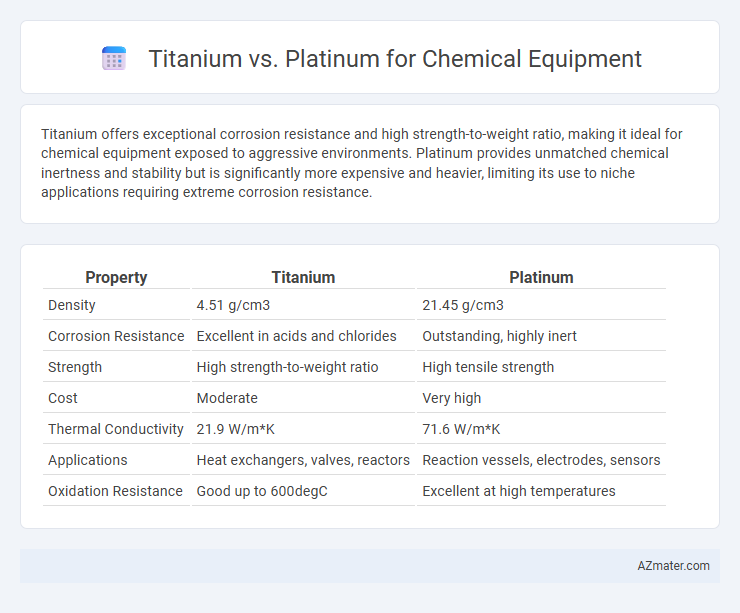 Titanium vs. Platinum for Chemical Equipment

Titanium offers exceptional corrosion resistance and high strength-to-weight ratio, making it ideal for chemical equipment exposed to aggressive environments. Platinum provides unmatched chemical inertness and stability but is significantly more expensive and heavier, limiting its use to niche applications requiring extreme corrosion resistance.

| Property | Titanium | Platinum |
|---|---|---|
| Density | 4.51 g/cm3 | 21.45 g/cm3 |
| Corrosion Resistance | Excellent in acids and chlorides | Outstanding, highly inert |
| Strength | High strength-to-weight ratio | High tensile strength |
| Cost | Moderate | Very high |
| Thermal Conductivity | 21.9 W/m*K | 71.6 W/m*K |
| Applications | Heat exchangers, valves, reactors | Reaction vessels, electrodes, sensors |
| Oxidation Resistance | Good up to 600degC | Excellent at high temperatures |

AZmater.com