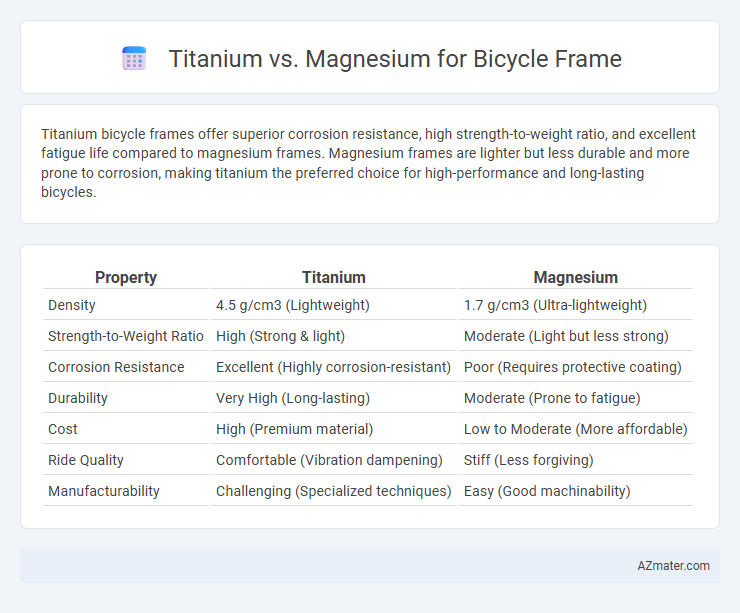 Titanium vs. Magnesium for Bicycle Frame

Titanium bicycle frames offer superior corrosion resistance, high strength-to-weight ratio, and excellent fatigue life compared to magnesium frames. Magnesium frames are lighter but less durable and more prone to corrosion, making titanium the preferred choice for high-performance and long-lasting bicycles.

| Property | Titanium | Magnesium |
|---|---|---|
| Density | 4.5 g/cm3 (Lightweight) | 1.7 g/cm3 (Ultra-lightweight) |
| Strength-to-Weight Ratio | High (Strong & light) | Moderate (Light but less strong) |
| Corrosion Resistance | Excellent (Highly corrosion-resistant) | Poor (Requires protective coating) |
| Durability | Very High (Long-lasting) | Moderate (Prone to fatigue) |
| Cost | High (Premium material) | Low to Moderate (More affordable) |
| Ride Quality | Comfortable (Vibration dampening) | Stiff (Less forgiving) |
| Manufacturability | Challenging (Specialized techniques) | Easy (Good machinability) |

AZmater.com