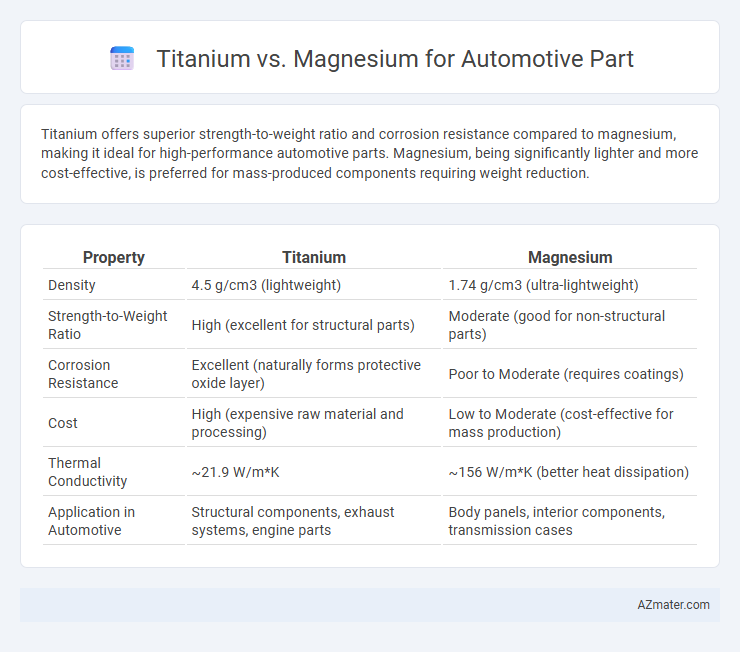 Titanium vs. Magnesium for Automotive Part

Titanium offers superior strength-to-weight ratio and corrosion resistance compared to magnesium, making it ideal for high-performance automotive parts. Magnesium, being significantly lighter and more cost-effective, is preferred for mass-produced components requiring weight reduction.

| Property | Titanium | Magnesium |
|---|---|---|
| Density | 4.5 g/cm3 (lightweight) | 1.74 g/cm3 (ultra-lightweight) |
| Strength-to-Weight Ratio | High (excellent for structural parts) | Moderate (good for non-structural parts) |
| Corrosion Resistance | Excellent (naturally forms protective oxide layer) | Poor to Moderate (requires coatings) |
| Cost | High (expensive raw material and processing) | Low to Moderate (cost-effective for mass production) |
| Thermal Conductivity | ~21.9 W/m*K | ~156 W/m*K (better heat dissipation) |
| Application in Automotive | Structural components, exhaust systems, engine parts | Body panels, interior components, transmission cases |

AZmater.com