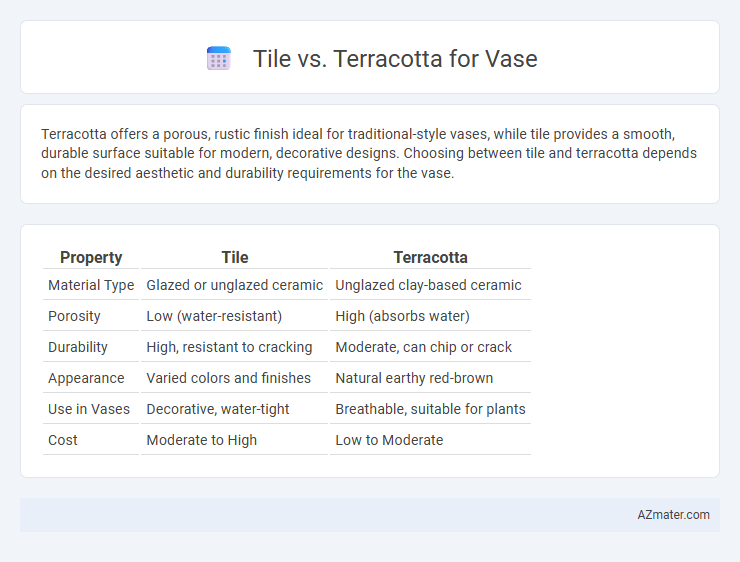 Tile vs. Terracotta for Vase

Terracotta offers a porous, rustic finish ideal for traditional-style vases, while tile provides a smooth, durable surface suitable for modern, decorative designs. Choosing between tile and terracotta depends on the desired aesthetic and durability requirements for the vase.

| Property | Tile | Terracotta |
|---|---|---|
| Material Type | Glazed or unglazed ceramic | Unglazed clay-based ceramic |
| Porosity | Low (water-resistant) | High (absorbs water) |
| Durability | High, resistant to cracking | Moderate, can chip or crack |
| Appearance | Varied colors and finishes | Natural earthy red-brown |
| Use in Vases | Decorative, water-tight | Breathable, suitable for plants |
| Cost | Moderate to High | Low to Moderate |

AZmater.com