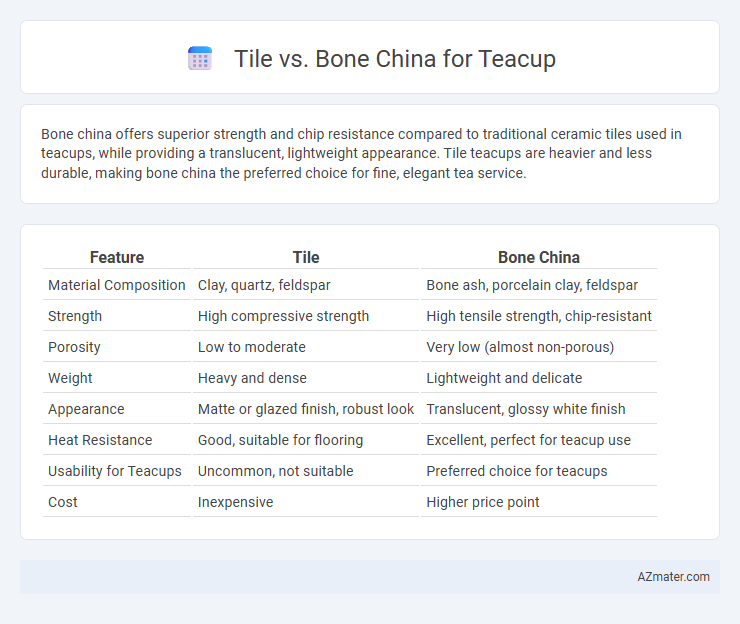 Tile vs. Bone China for Teacup

Bone china offers superior strength and chip resistance compared to traditional ceramic tiles used in teacups, while providing a translucent, lightweight appearance. Tile teacups are heavier and less durable, making bone china the preferred choice for fine, elegant tea service.

| Feature | Tile | Bone China |
|---|---|---|
| Material Composition | Clay, quartz, feldspar | Bone ash, porcelain clay, feldspar |
| Strength | High compressive strength | High tensile strength, chip-resistant |
| Porosity | Low to moderate | Very low (almost non-porous) |
| Weight | Heavy and dense | Lightweight and delicate |
| Appearance | Matte or glazed finish, robust look | Translucent, glossy white finish |
| Heat Resistance | Good, suitable for flooring | Excellent, perfect for teacup use |
| Usability for Teacups | Uncommon, not suitable | Preferred choice for teacups |
| Cost | Inexpensive | Higher price point |

AZmater.com